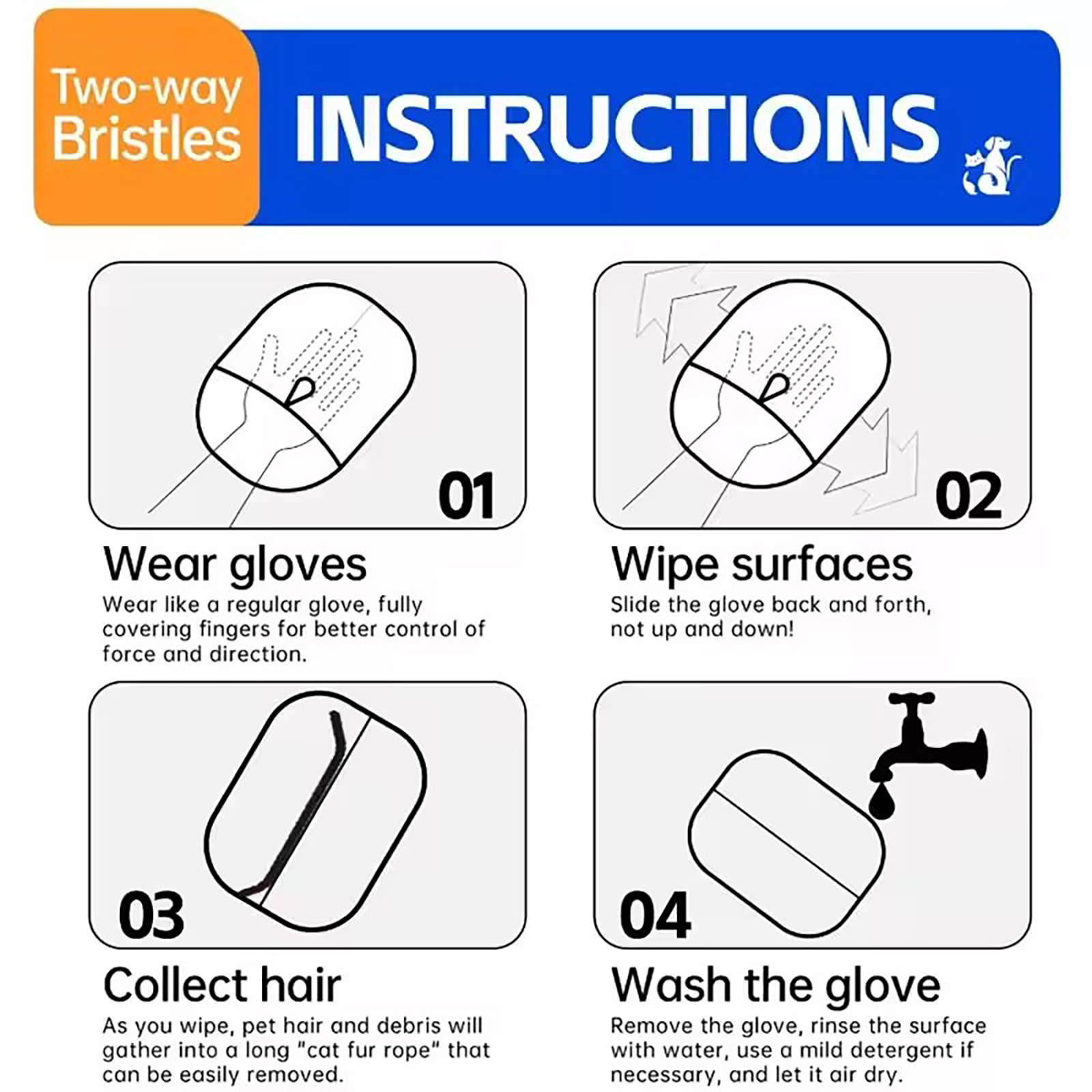 Two-way Bristles

INSTRUCTIONS

01

Wear gloves
Wear like a regular glove, fully covering fingers for better control of force and direction.

02

Wipe surfaces
Slide the glove back and forth, not up and down!

03

Collect hair
As you wipe, pet hair and debris will gather into a long "cat fur rope" that can be easily removed.

04

Wash the glove
Remove the glove, rinse the surface with water, use a mild detergent if necessary, and let it air dry.