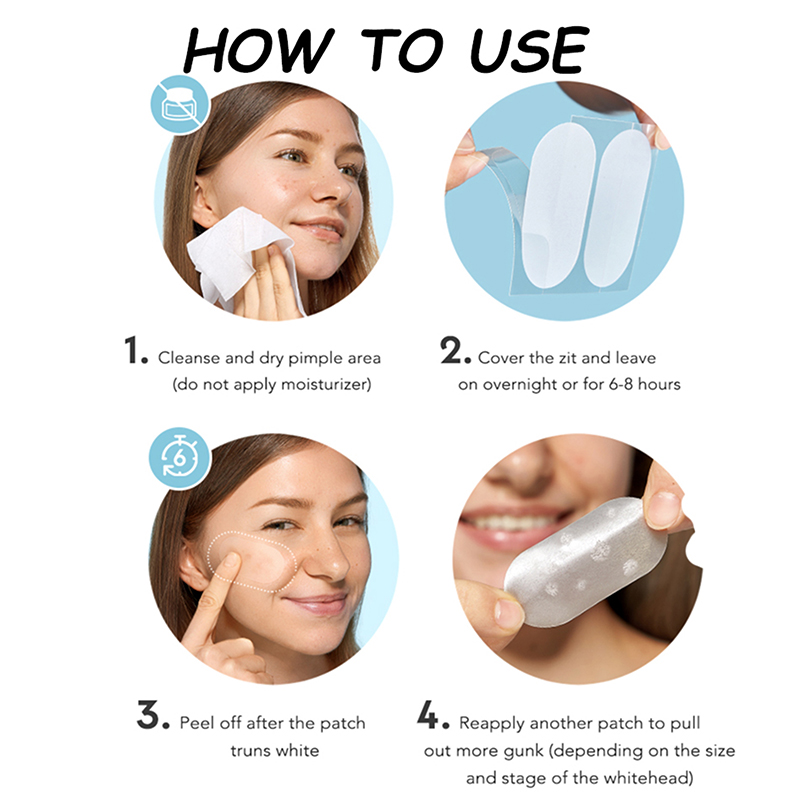 HOW TO USE

1. Cleanse and dry pimple area (do not apply moisturizer)

2. Cover the zit and leave on overnight or for 6-8 hours

6

3. Peel off after the patch truns white

4. Reapply another patch to pull out more gunk (depending on the size and stage of the whitehead)