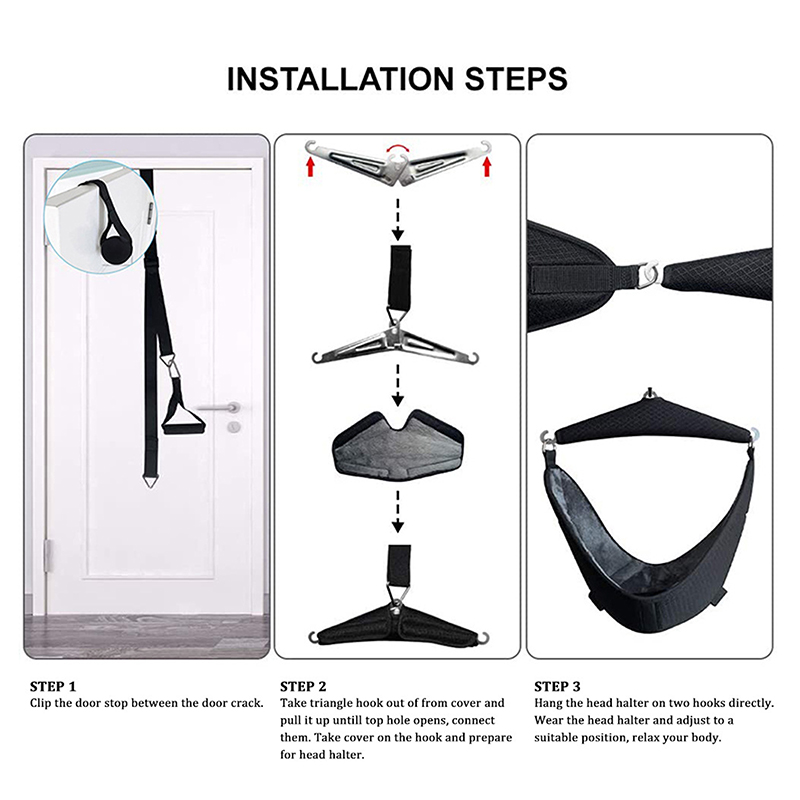 INSTALLATION STEPS

STEP 1
Clip the door stop between the door crack.

STEP 2
Take triangle hook out of from cover and pull it up untill top hole opens, connect them. Take cover on the hook and prepare for head halter.

STEP 3
Hang the head halter on two hooks directly. Wear the head halter and adjust to a suitable position, relax your body.