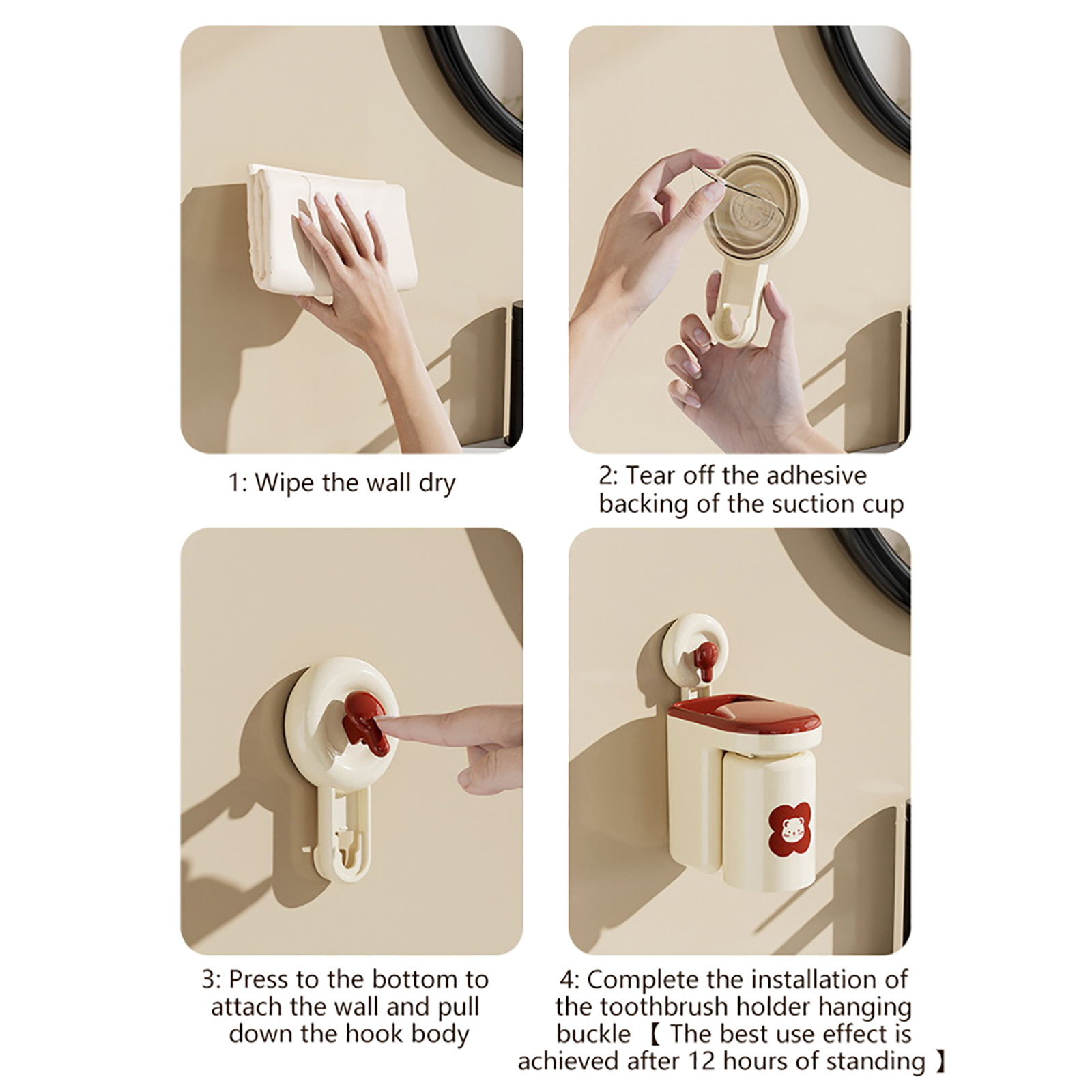 1: Wipe the wall dry

2: Tear off the adhesive backing of the suction cup

3: Press to the bottom to attach the wall and pull down the hook body

4: Complete the installation of the toothbrush holder hanging buckle 【 The best use effect is achieved after 12 hours of standing 】