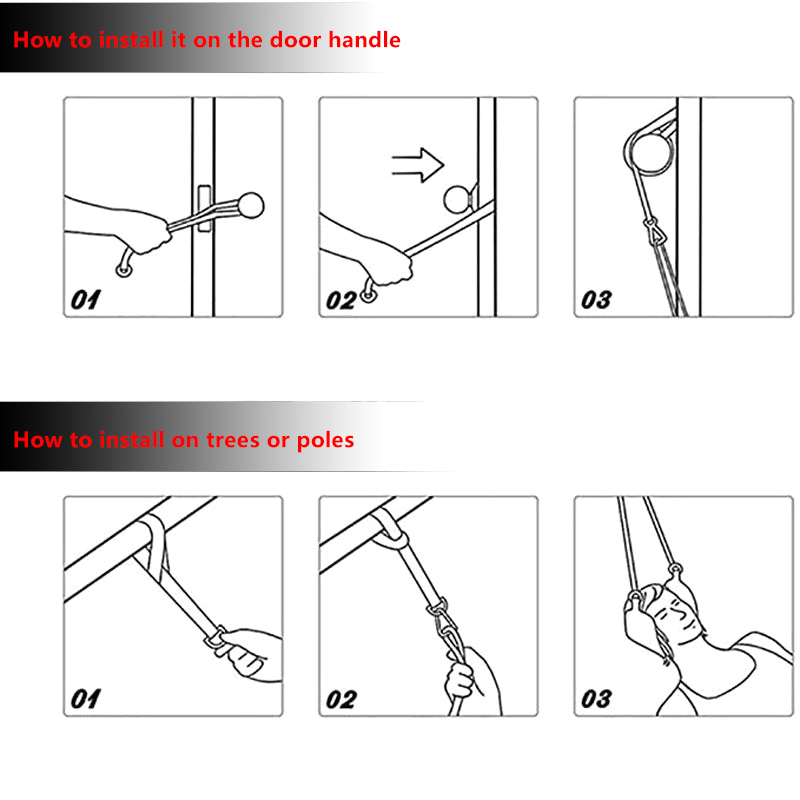 How to install it on the door handle

01

02

03

How to install on trees or poles

01

02

03