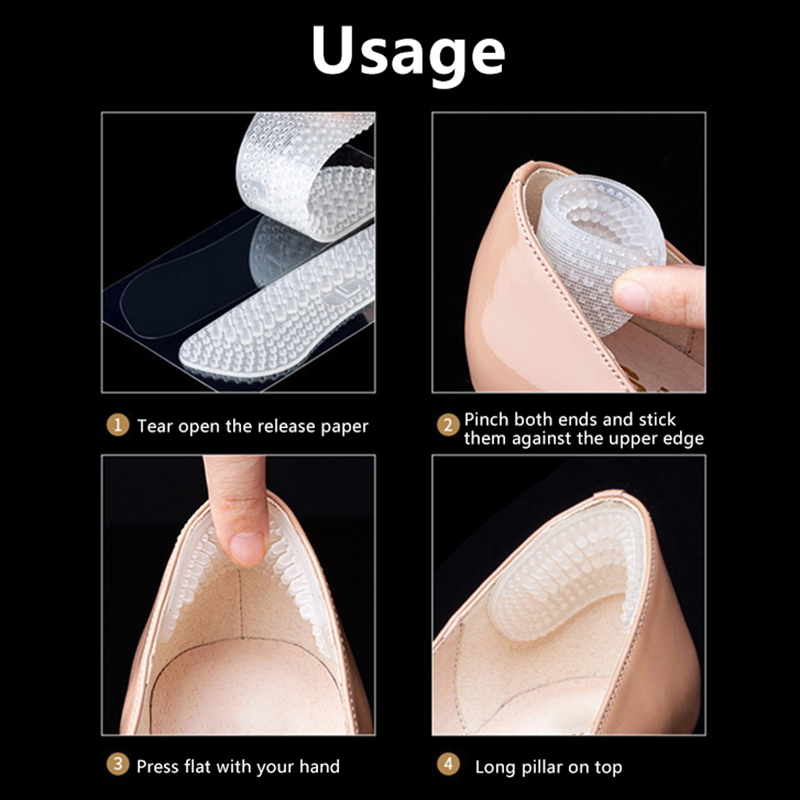 Usage

1 Tear open the release paper

2 Pinch both ends and stick them against the upper edge

3 Press flat with your hand

4 Long pillar on top