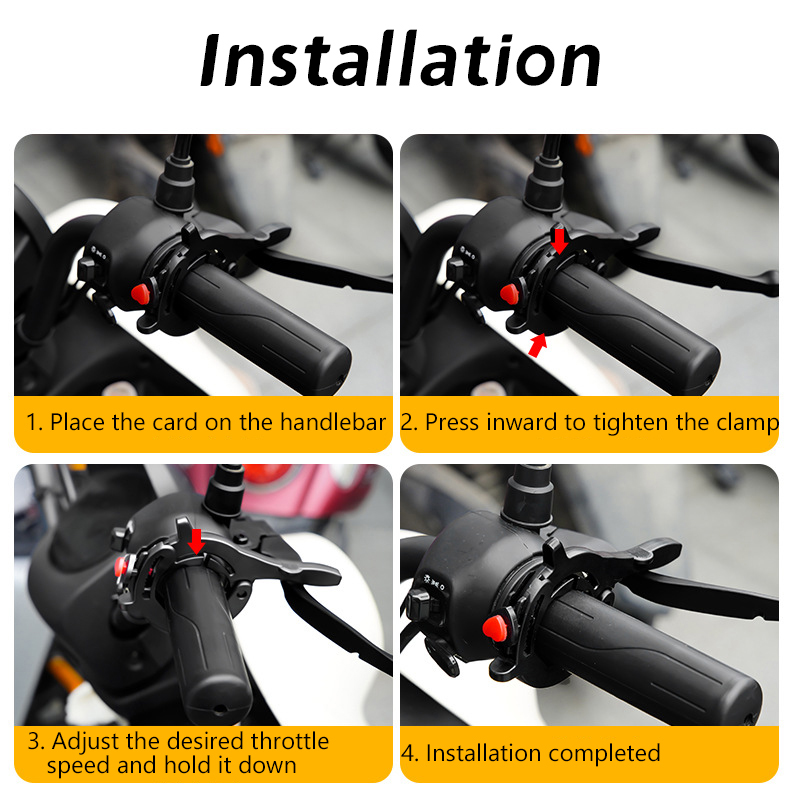 Installation

1. Place the card on the handlebar

2. Press inward to tighten the clamp

3. Adjust the desired throttle speed and hold it down

4. Installation completed