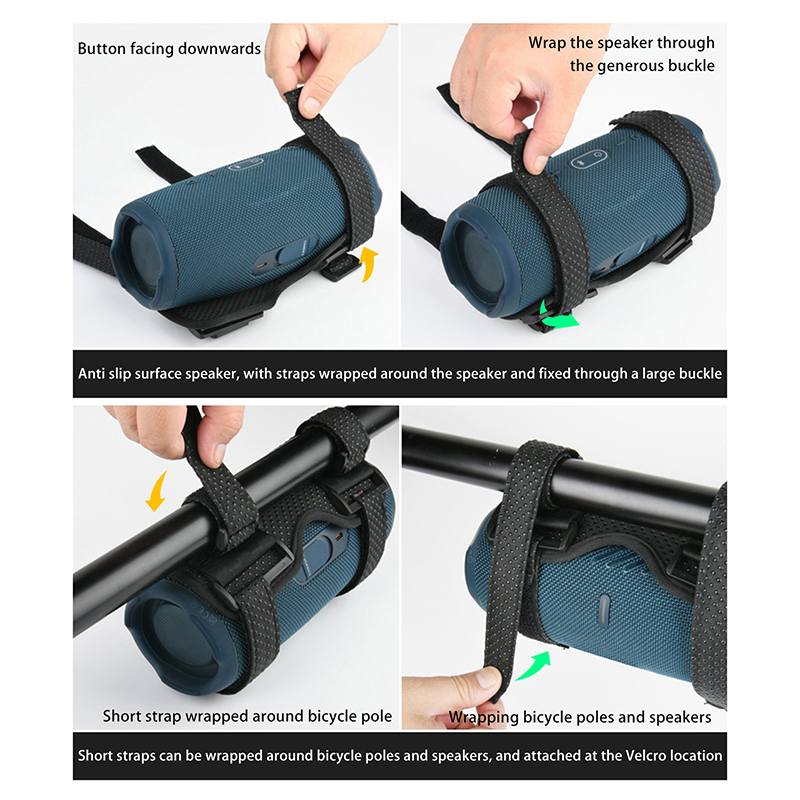 Button facing downwards

Wrap the speaker through the generous buckle

Anti slip surface speaker, with straps wrapped around the speaker and fixed through a large buckle

Short strap wrapped around bicycle pole

Wrapping bicycle poles and speakers

Short straps can be wrapped around bicycle poles and speakers, and attached at the Velcro location