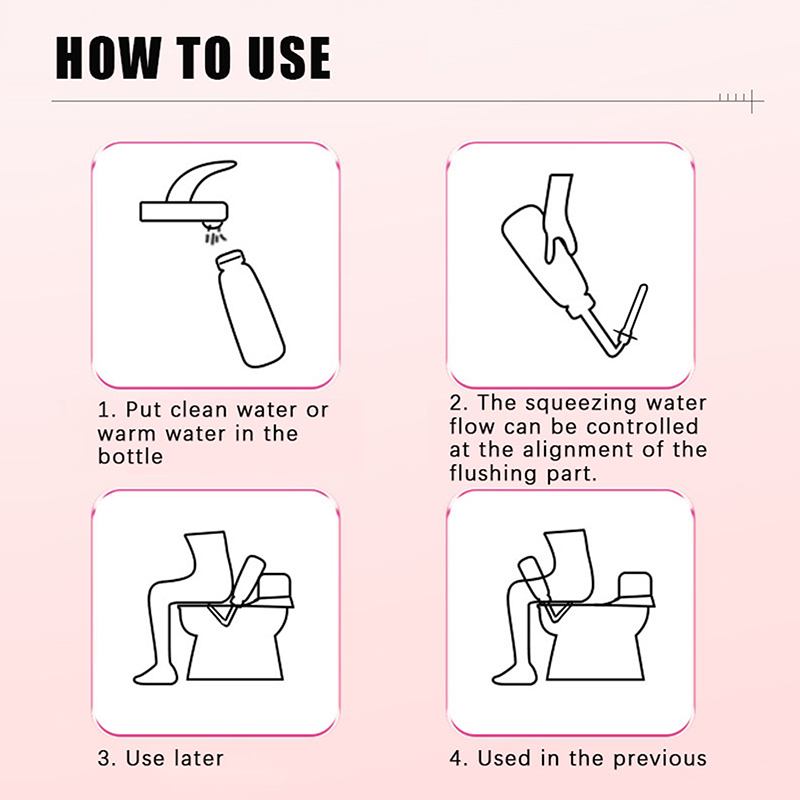 HOW TO USE

1. Put clean water or warm water in the bottle

2. The squeezing water flow can be controlled at the alignment of the flushing part.

3. Use later

4. Used in the previous