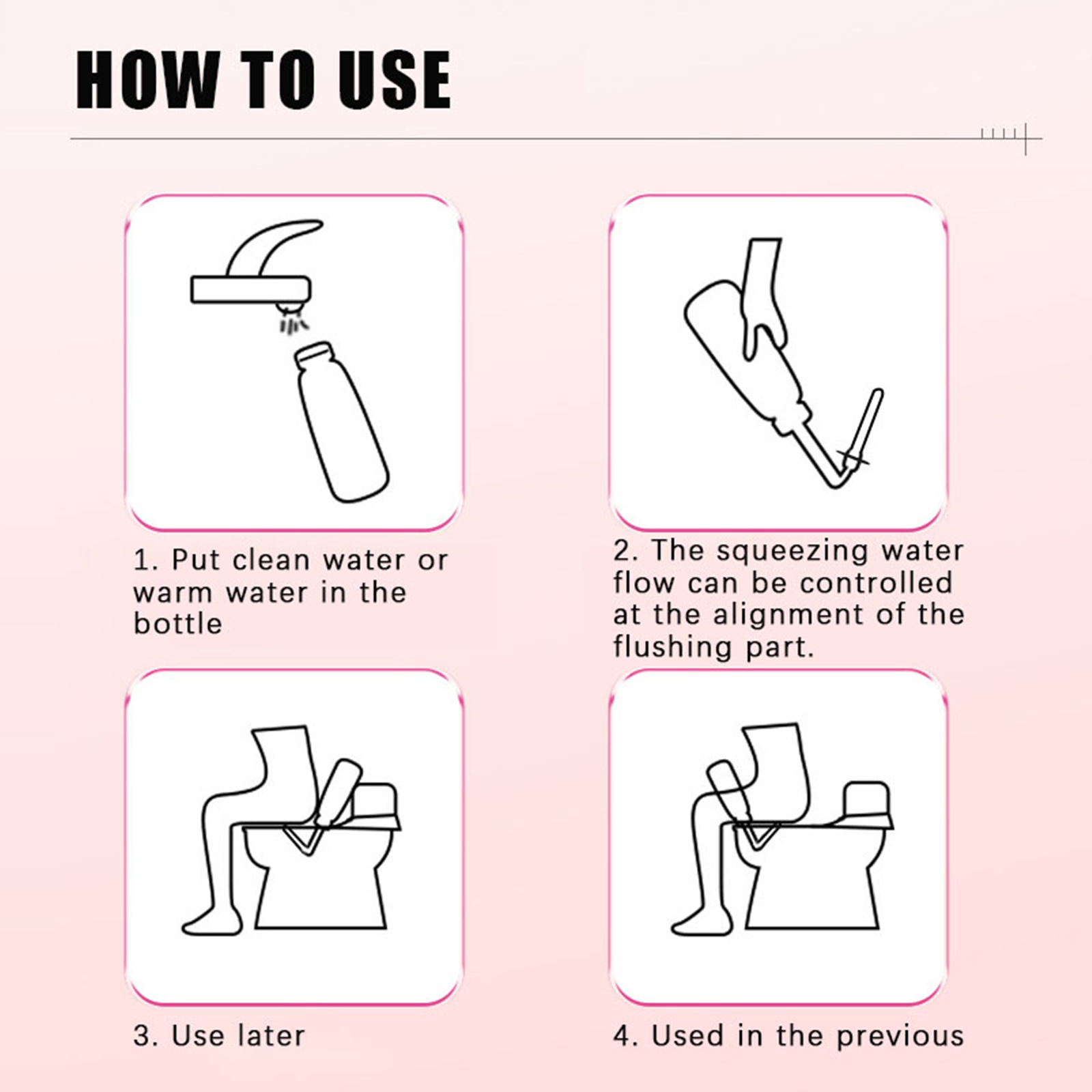 HOW TO USE

1. Put clean water or warm water in the bottle

2. The squeezing water flow can be controlled at the alignment of the flushing part.

3. Use later

4. Used in the previous