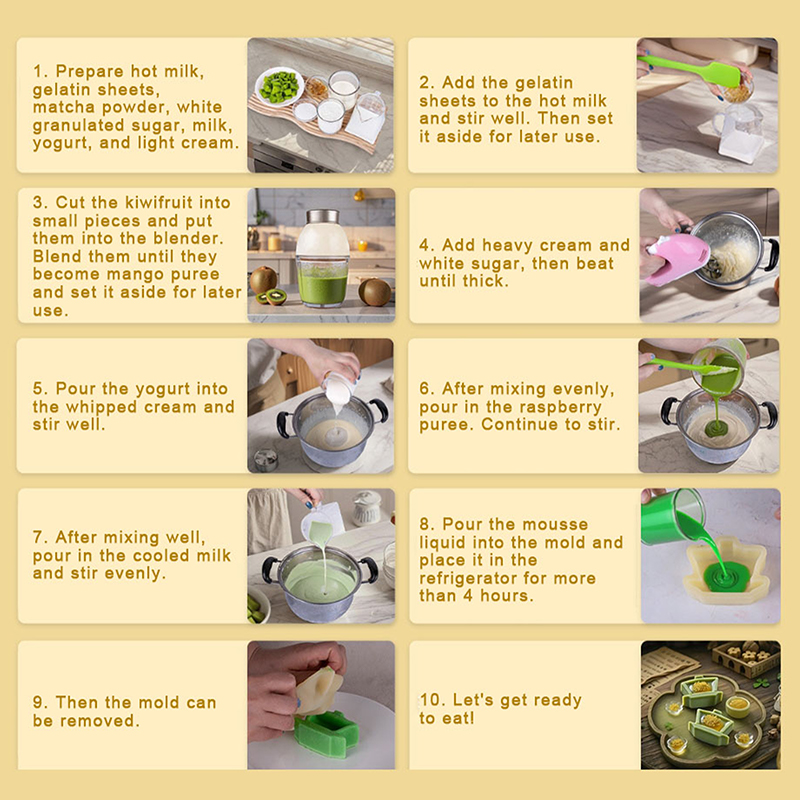 1. Prepare hot milk, gelatin sheets, matcha powder, white granulated sugar, milk, yogurt, and light cream.

2. Add the gelatin sheets to the hot milk and stir well. Then set it aside for later use.

3. Cut the kiwifruit into small pieces and put them into the blender. Blend them until they become mango puree and set it aside for later use.

4. Add heavy cream and white sugar, then beat until thick.

5. Pour the yogurt into the whipped cream and stir well.

6. After mixing evenly, pour in the raspberry puree. Continue to stir.

7. After mixing well, pour in the cooled milk and stir evenly.

8. Pour the mousse liquid into the mold and place it in the refrigerator for more than 4 hours.

9. Then the mold can be removed.

10. Let's get ready to eat!