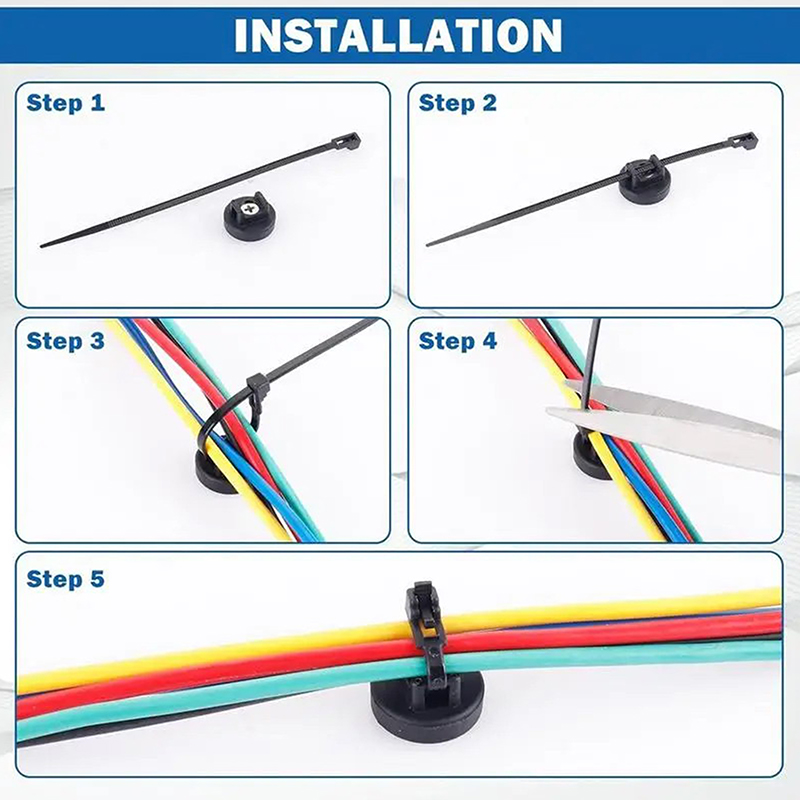 INSTALLATION

Step 1

Step 2

Step 3

Step 4

Step 5