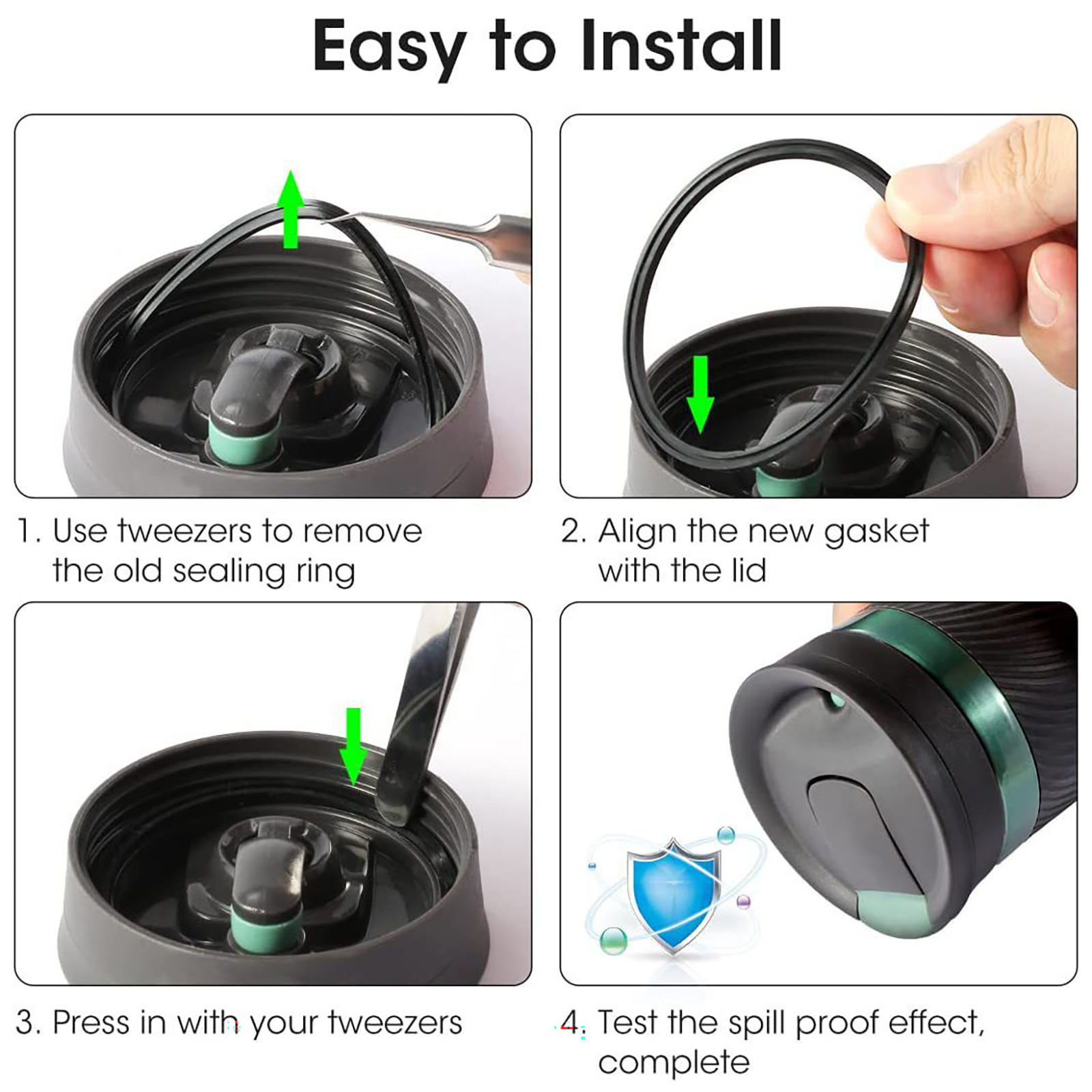 Easy to Install

1. Use tweezers to remove the old sealing ring

2. Align the new gasket with the lid

3. Press in with your tweezers

4. Test the spill proof effect, complete