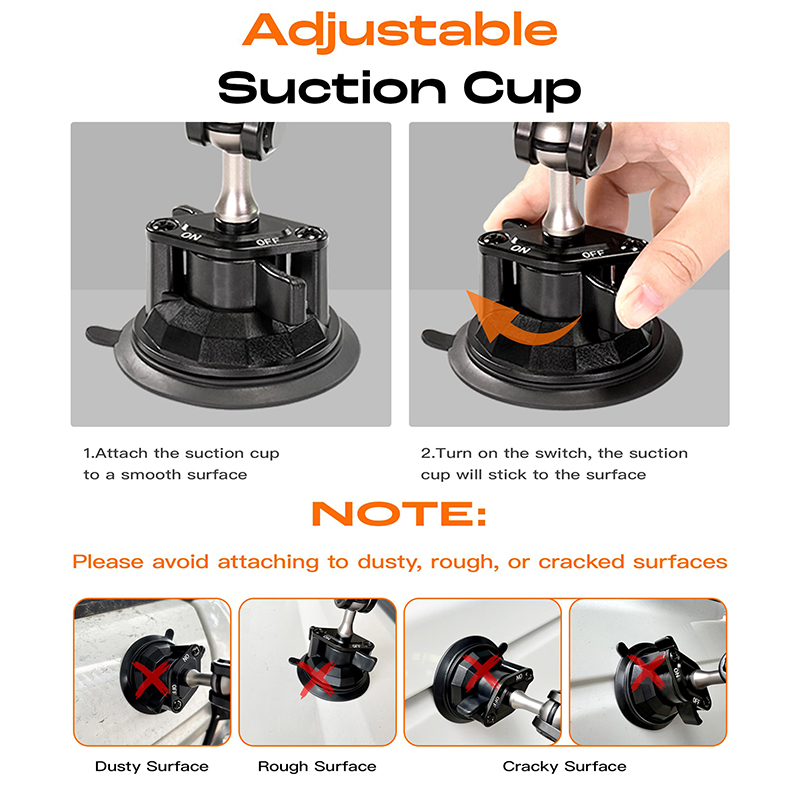 Adjustable
Suction Cup

ON OFF

ON OFF

1.Attach the suction cup to a smooth surface

2.Turn on the switch, the suction cup will stick to the surface

NOTE:

Please avoid attaching to dusty, rough, or cracked surfaces

Dusty Surface

Rough Surface

Cracky Surface