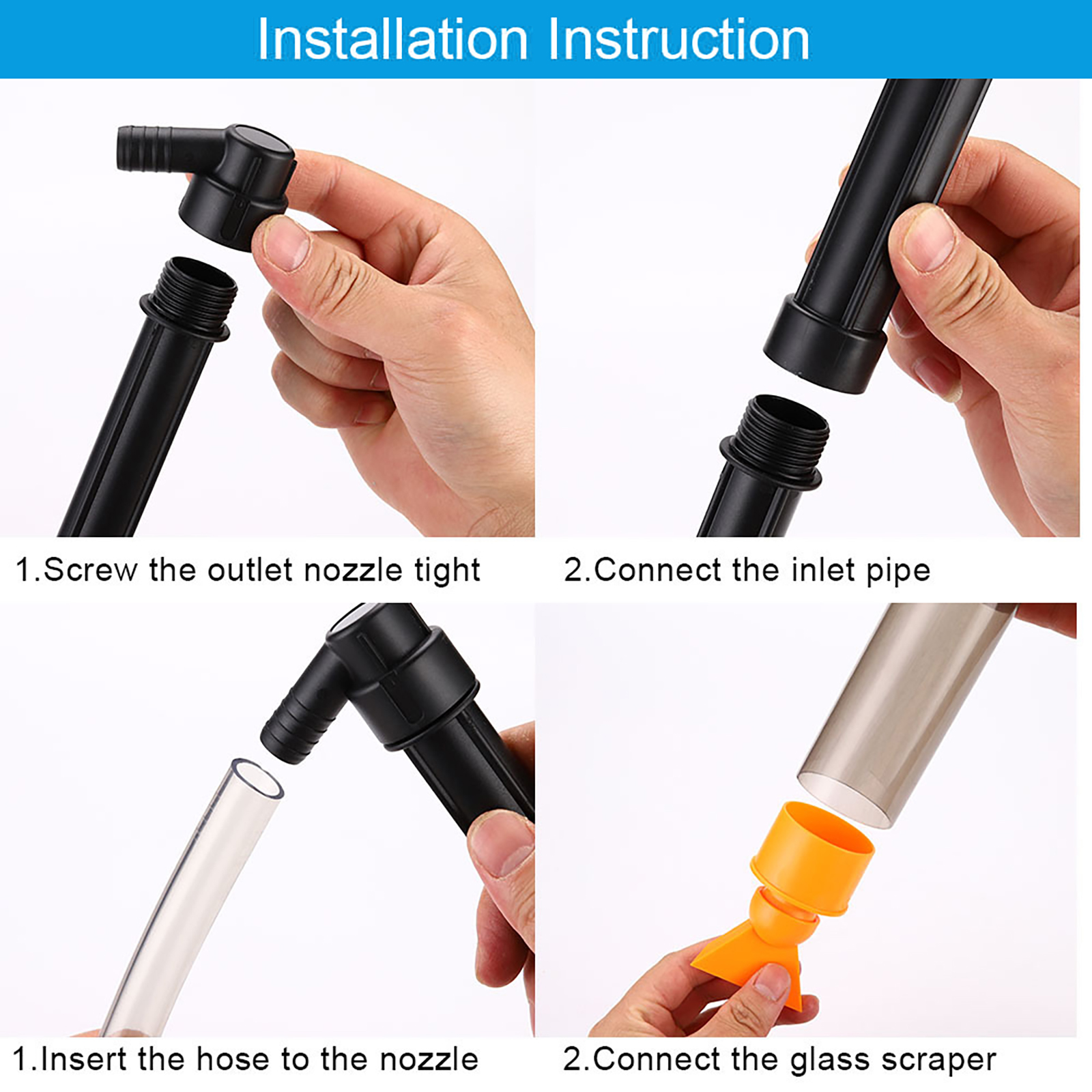 Installation Instruction

1.Screw the outlet nozzle tight

2.Connect the inlet pipe

1.Insert the hose to the nozzle

2.Connect the glass scraper