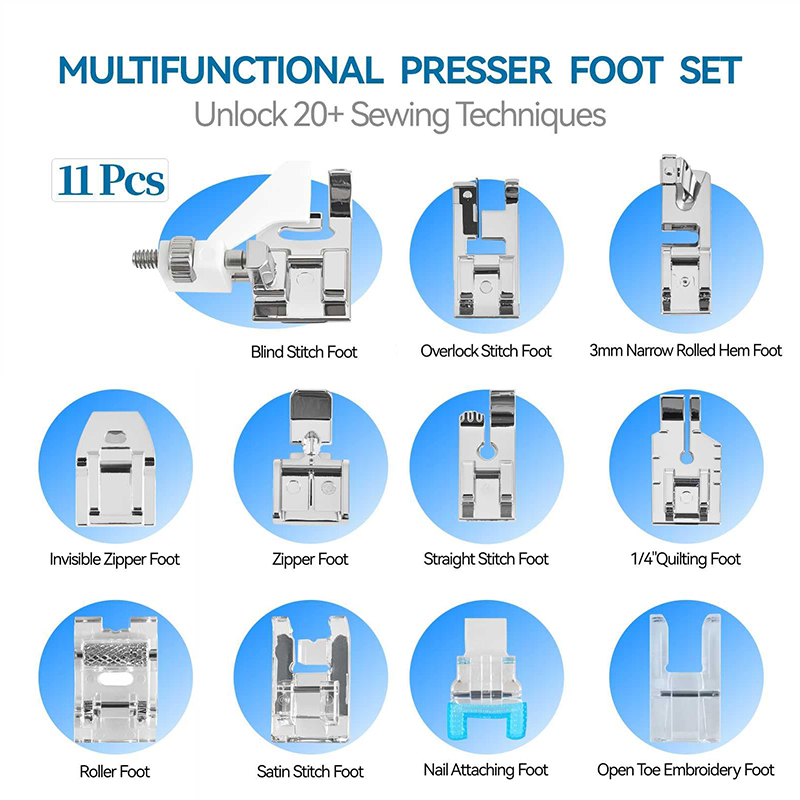 MULTIFUNCTIONAL PRESSER FOOT SET
Unlock 20+ Sewing Techniques

11 Pcs

Blind Stitch Foot

Overlock Stitch Foot

3mm Narrow Rolled Hem Foot

Invisible Zipper Foot

Zipper Foot

Straight Stitch Foot

1/4"Quilting Foot

Roller Foot

Satin Stitch Foot

Nail Attaching Foot

Open Toe Embroidery Foot