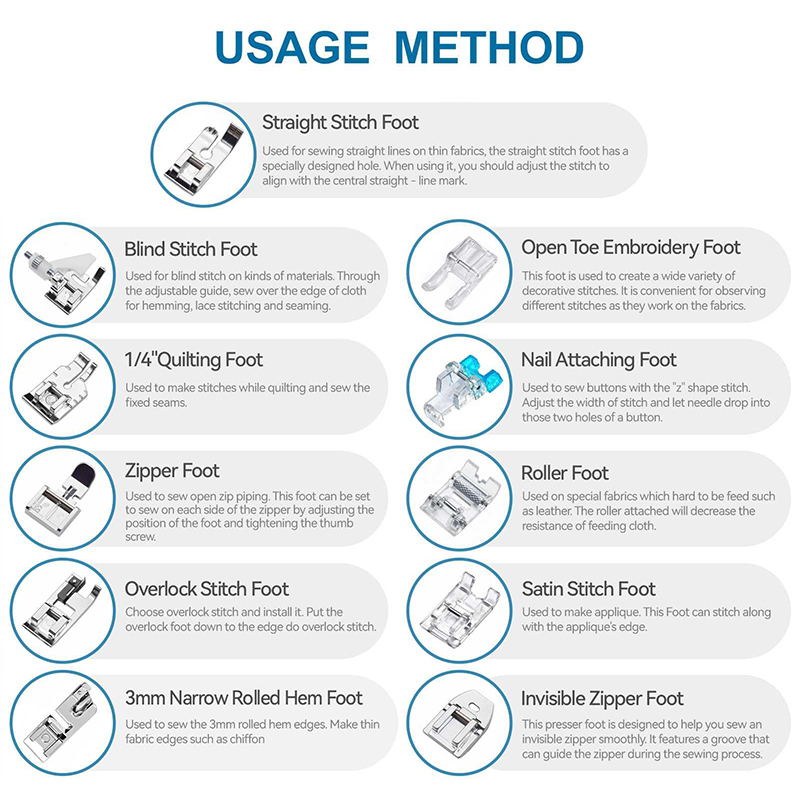 USAGE METHOD

Straight Stitch Foot
Used for sewing straight lines on thin fabrics, the straight stitch foot has a specially designed hole. When using it, you should adjust the stitch to align with the central straight - line mark.

Blind Stitch Foot
Used for blind stitch on kinds of materials. Through the adjustable guide, sew over the edge of cloth for hemming, lace stitching and seaming.

1/4"Quilting Foot
Used to make stitches while quilting and sew the fixed seams.

Zipper Foot
Used to sew open zip piping. This foot can be set to sew on each side of the zipper by adjusting the position of the foot and tightening the thumb screw.

Overlock Stitch Foot
Choose overlock stitch and install it. Put the overlock foot down to the edge do overlock stitch.

3mm Narrow Rolled Hem Foot
Used to sew the 3mm rolled hem edges. Make thin fabric edges such as chiffon

Open Toe Embroidery Foot
This foot is used to create a wide variety of decorative stitches. It is convenient for observing different stitches as they work on the fabrics.

Nail Attaching Foot
Used to sew buttons with the "z" shape stitch. Adjust the width of stitch and let needle drop into those two holes of a button.

Roller Foot
Used on special fabrics which hard to be feed such as leather. The roller attached will decrease the resistance of feeding cloth.

Satin Stitch Foot
Used to make applique. This Foot can stitch along with the applique's edge.

Invisible Zipper Foot
This presser foot is designed to help you sew an invisible zipper smoothly. It features a groove that can guide the zipper during the sewing process.