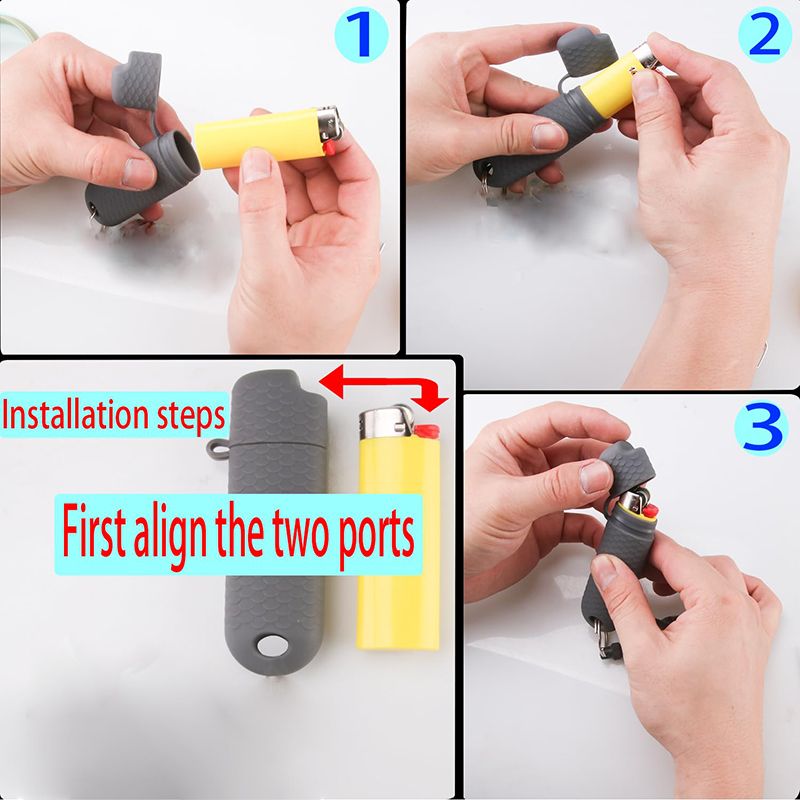 1

2

Installation steps

First align the two ports

3