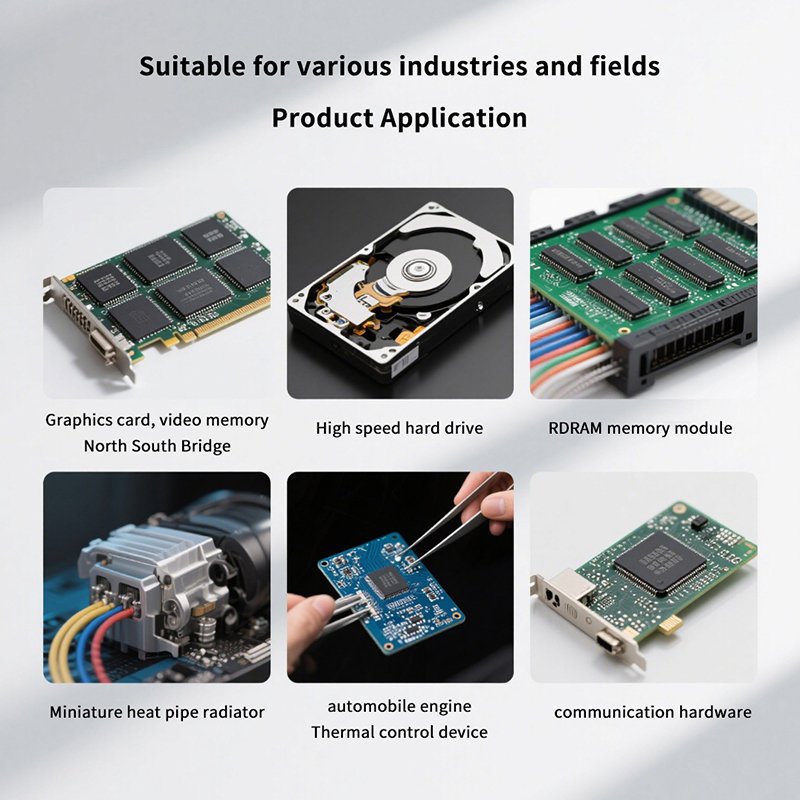 Suitable for various industries and fields

Product Application

Graphics card, video memory
North South Bridge

High speed hard drive

RDRAM memory module

Miniature heat pipe radiator

automobile engine
Thermal control device

communication hardware