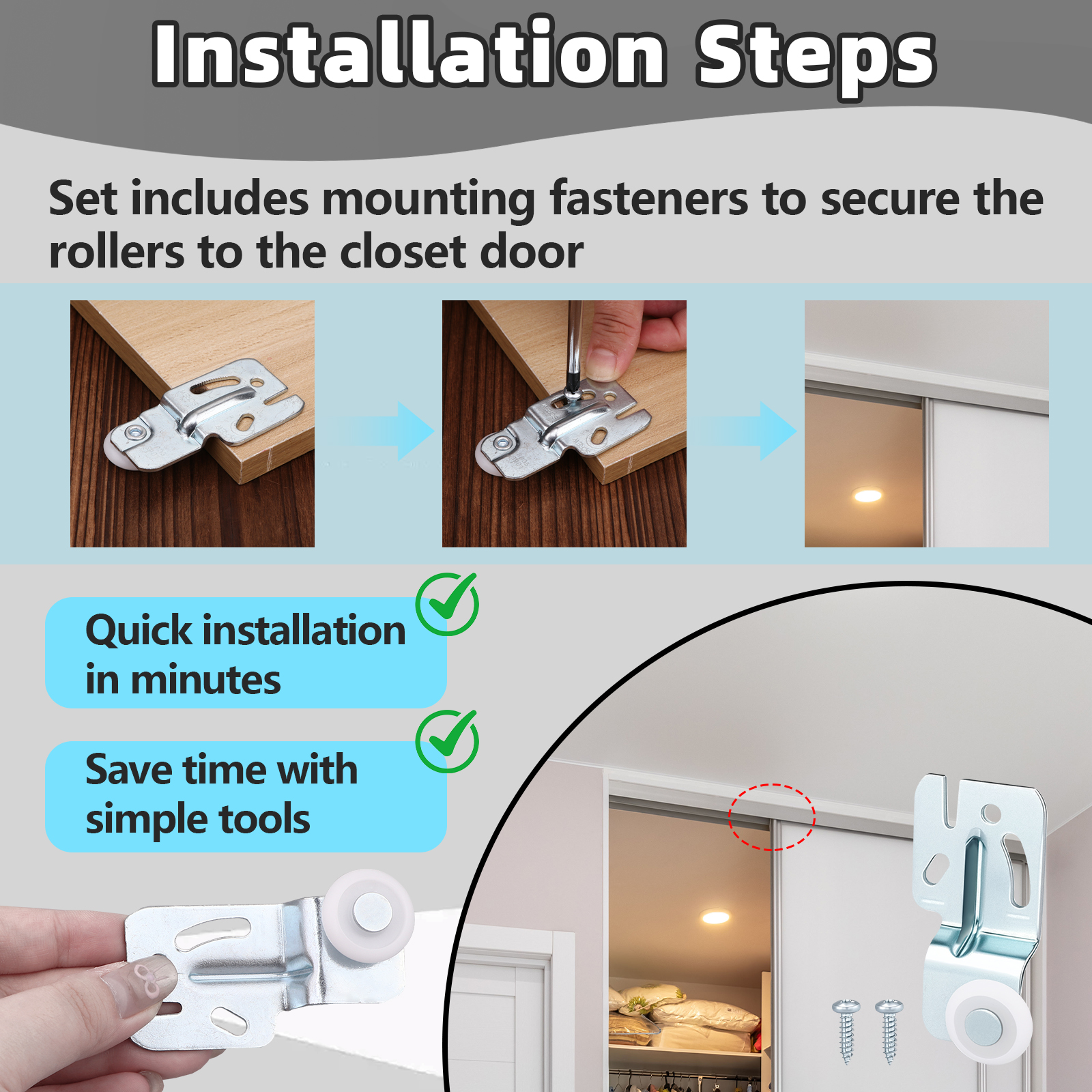 Installation Steps

Set includes mounting fasteners to secure the rollers to the closet door

Quick installation in minutes

Save time with simple tools