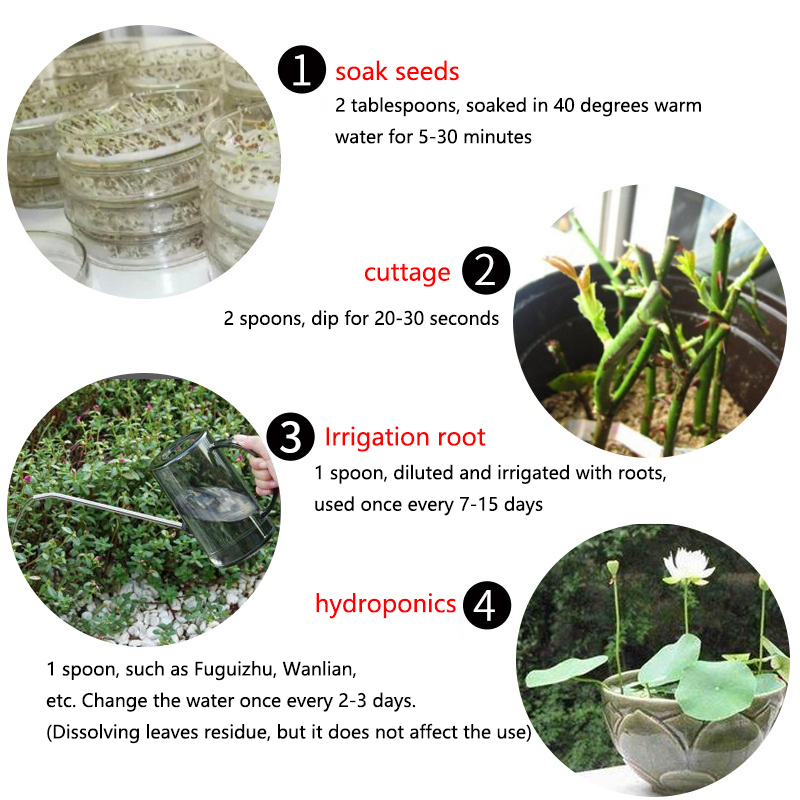 1 soak seeds
2 tablespoons, soaked in 40 degrees warm water for 5-30 minutes

cuttage 2
2 spoons, dip for 20-30 seconds

3 Irrigation root
1 spoon, diluted and irrigated with roots, used once every 7-15 days

hydroponics 4
1 spoon, such as Fuguizhu, Wanlian, etc. Change the water once every 2-3 days. (Dissolving leaves residue, but it does not affect the use)