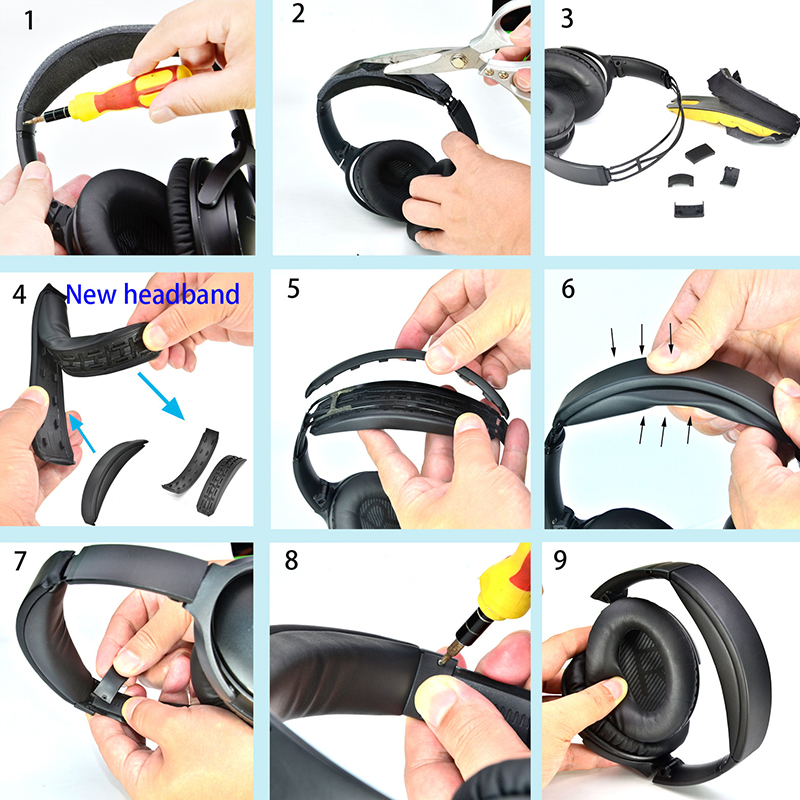 1

2

3

4 New headband

5

6

7

8

9