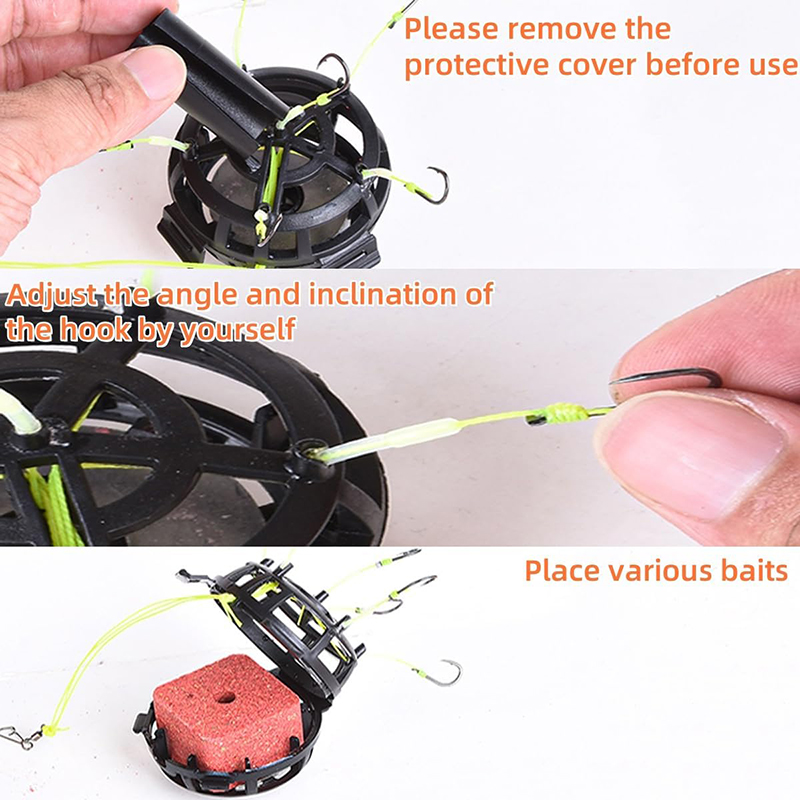 Please remove the protective cover before use

Adjust the angle and inclination of the hook by yourself

Place various baits