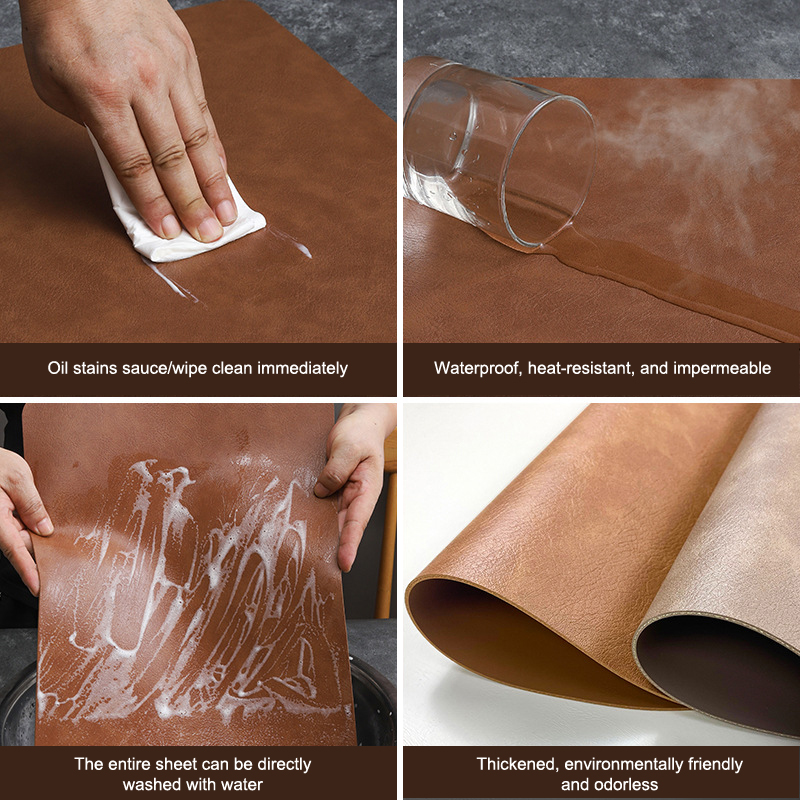 Oil stains sauce/wipe clean immediately

Waterproof, heat-resistant, and impermeable

The entire sheet can be directly washed with water

Thickened, environmentally friendly and odorless