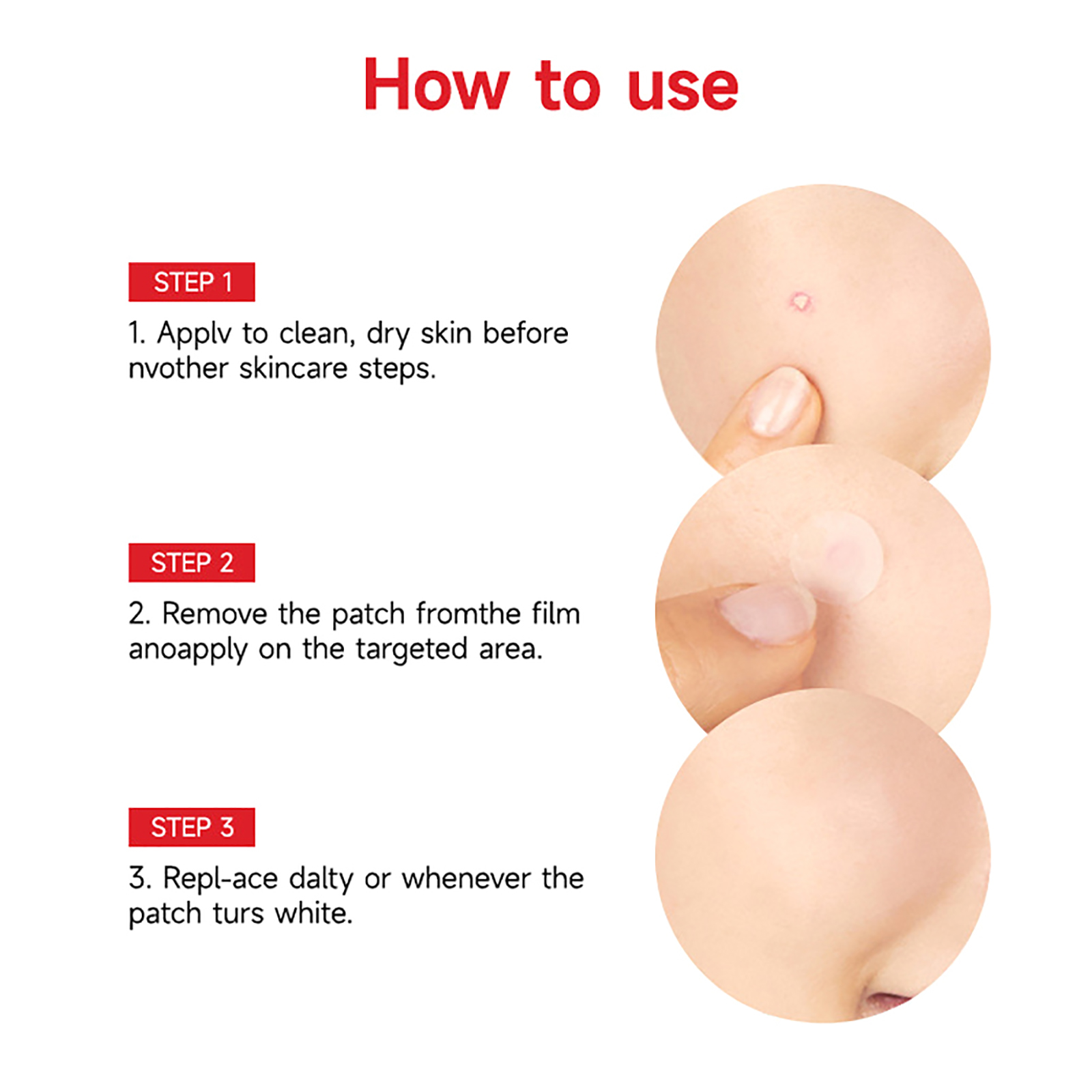 How to use

STEP 1

1. Applv to clean, dry skin before nvother skincare steps.

STEP 2

2. Remove the patch fromthe film anoapply on the targeted area.

STEP 3

3. Repl-ace dalty or whenever the patch turs white.