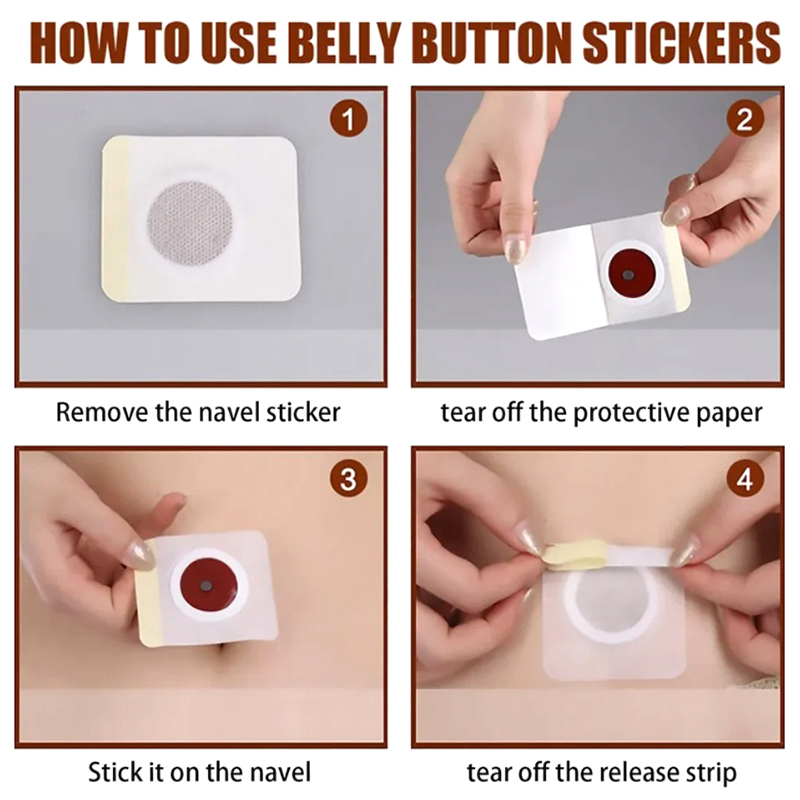 HOW TO USE BELLY BUTTON STICKERS

1

Remove the navel sticker

2

tear off the protective paper

3

Stick it on the navel

4

tear off the release strip