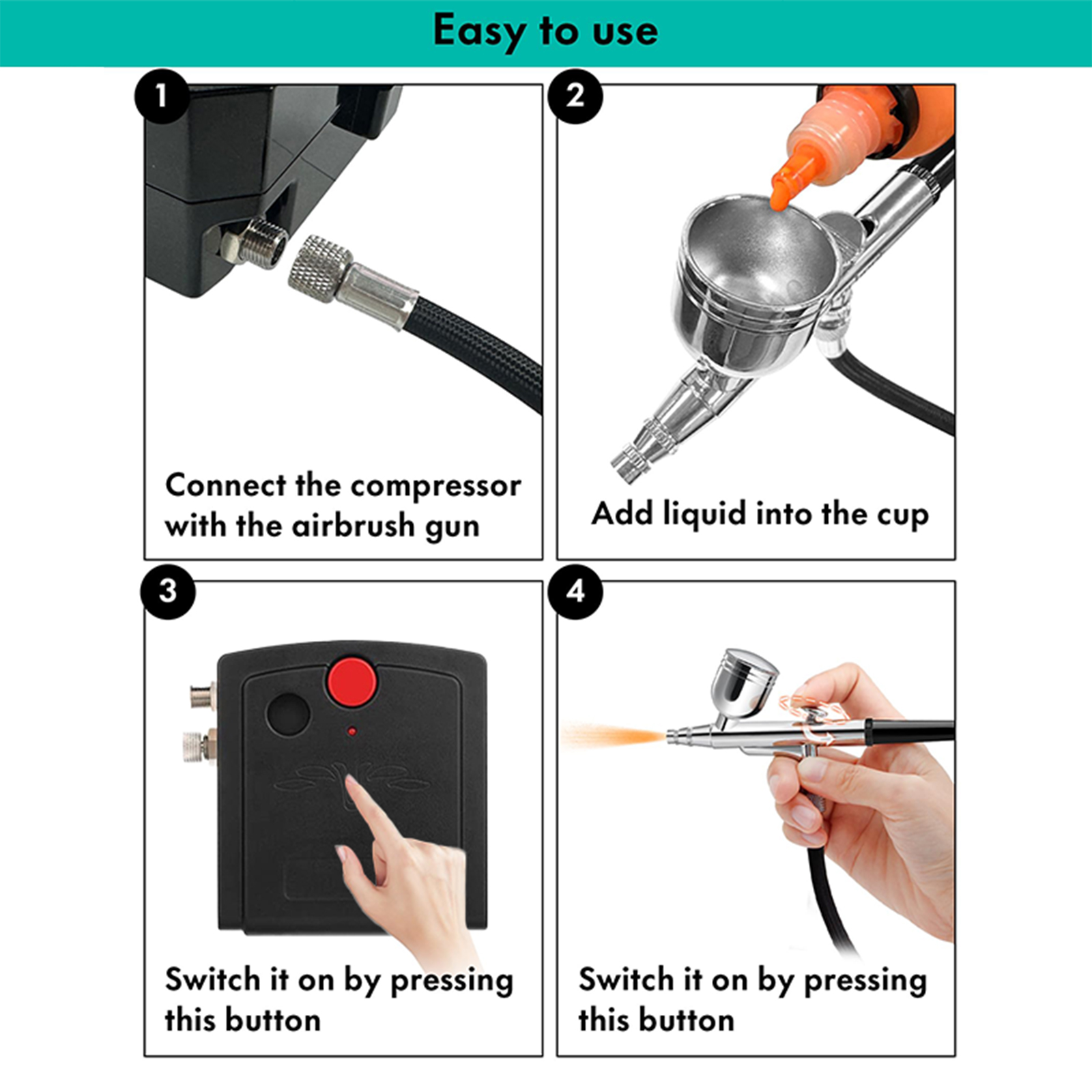 Easy to use

1

Connect the compressor with the airbrush gun

2

Add liquid into the cup

3

Switch it on by pressing this button

4

Switch it on by pressing this button