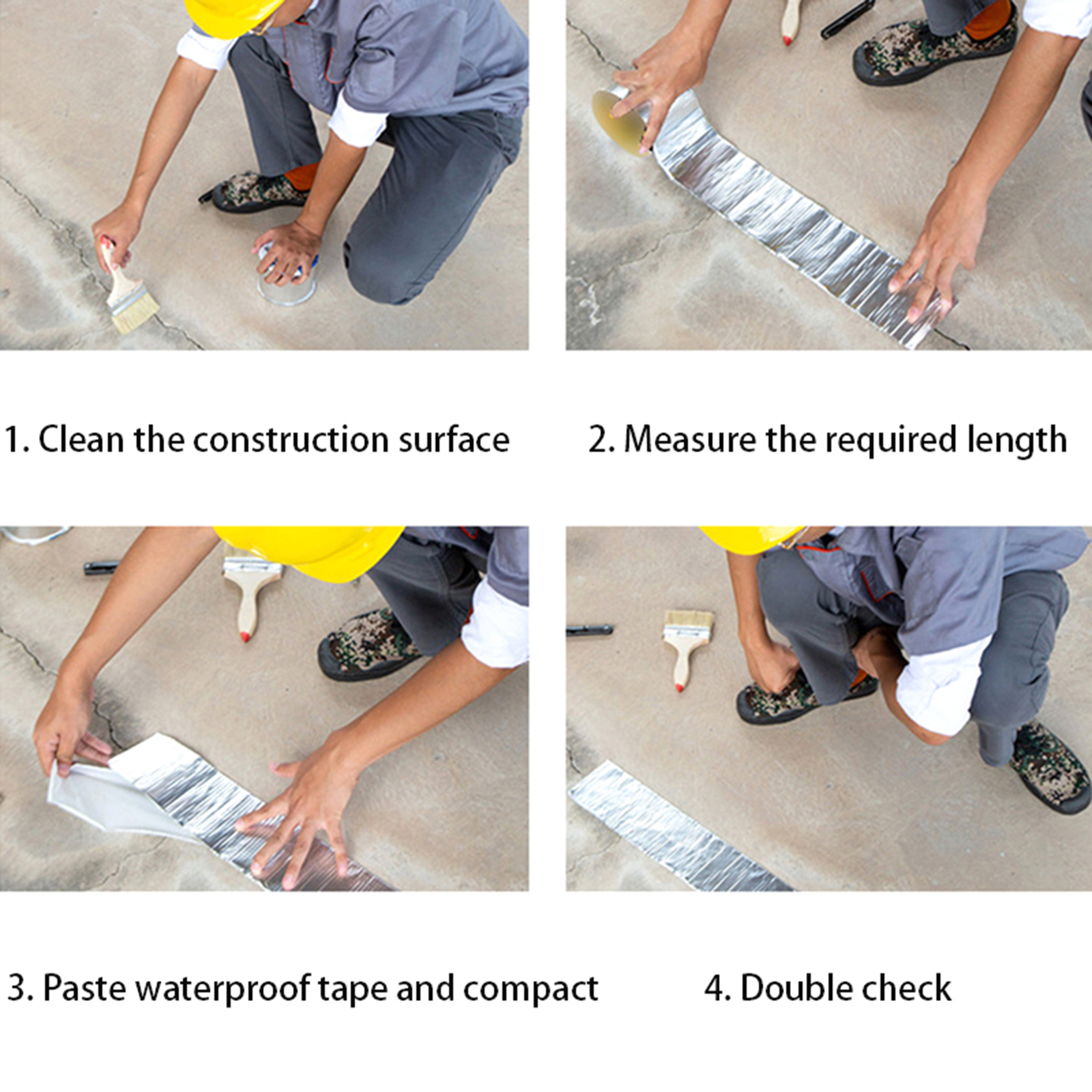 1. Clean the construction surface

2. Measure the required length

3. Paste waterproof tape and compact

4. Double check