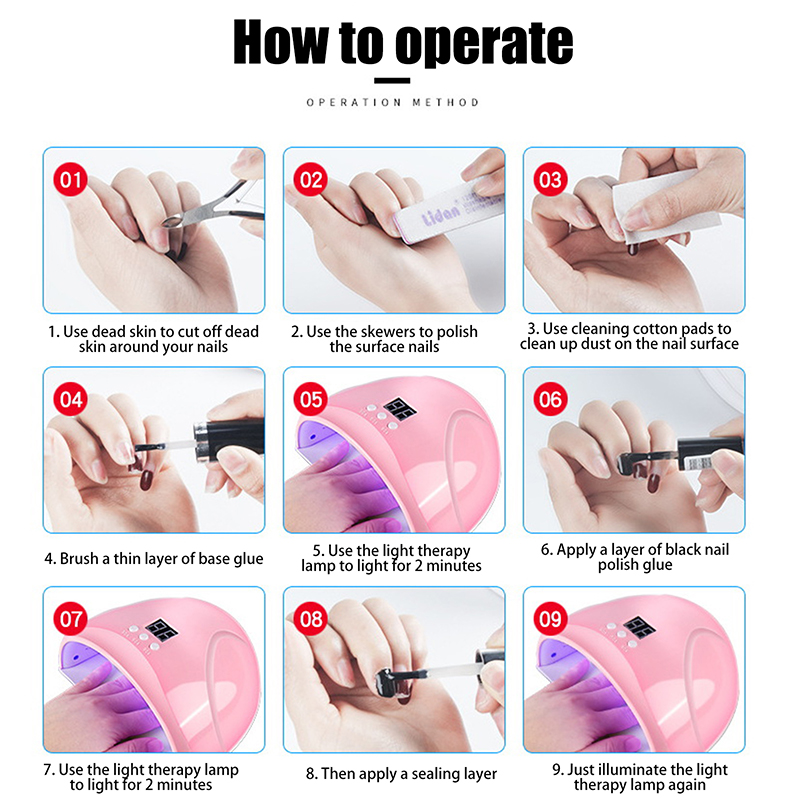 How to operate

OPERATION METHOD

01

1. Use dead skin to cut off dead skin around your nails

02

Lidan

2. Use the skewers to polish the surface nails

03

3. Use cleaning cotton pads to clean up dust on the nail surface

04

4. Brush a thin layer of base glue

05

5. Use the light therapy lamp to light for 2 minutes

06

6. Apply a layer of black nail polish glue

07

7. Use the light therapy lamp to light for 2 minutes

08

8. Then apply a sealing layer

09

9. Just illuminate the light therapy lamp again