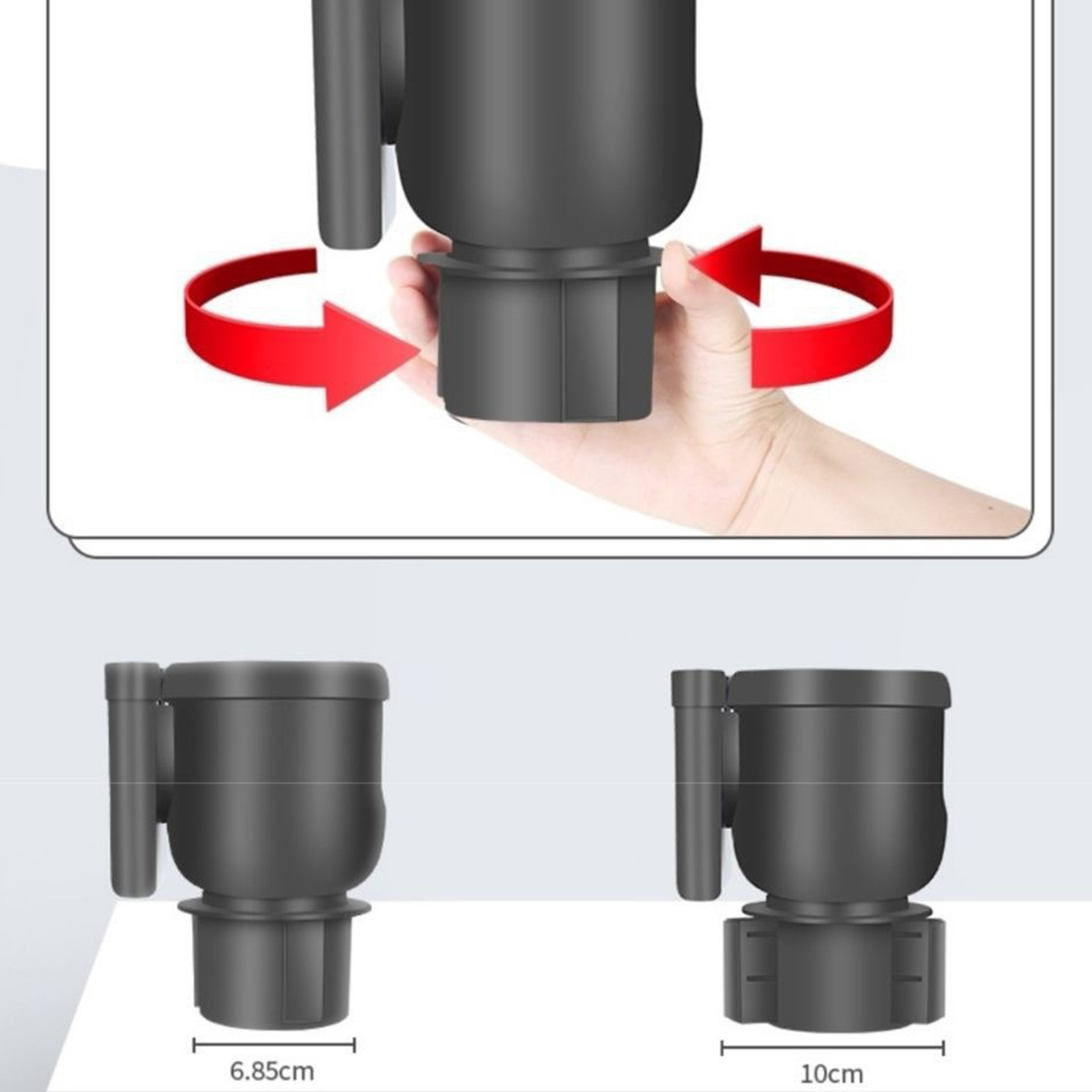 6.85cm

10cm