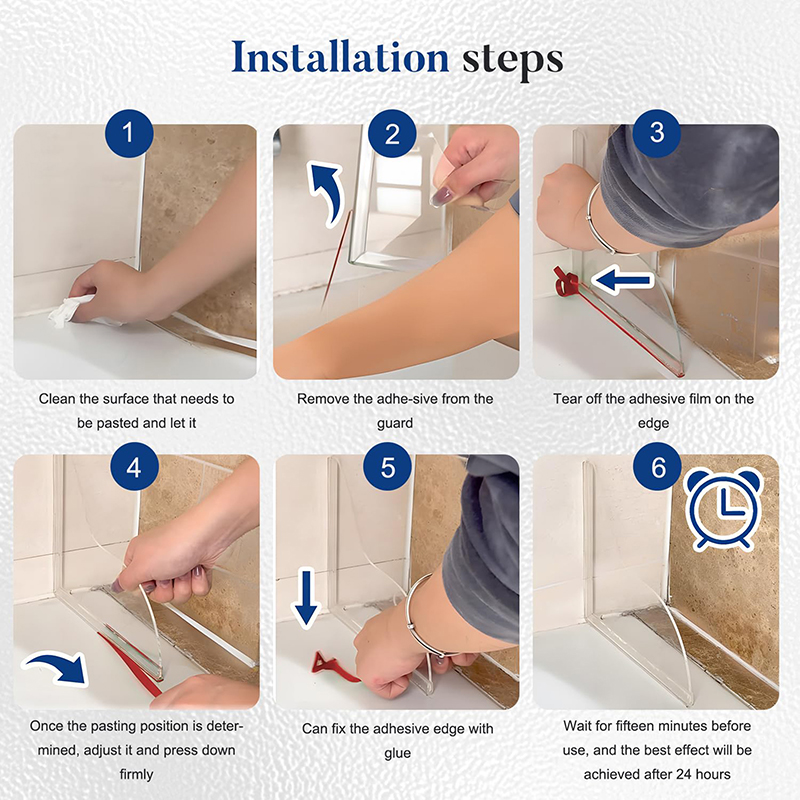 Installation steps

1

Clean the surface that needs to be pasted and let it

2

Remove the adhe-sive from the guard

3

Tear off the adhesive film on the edge

4

Once the pasting position is determined, adjust it and press down firmly

5

Can fix the adhesive edge with glue

6

Wait for fifteen minutes before use, and the best effect will be achieved after 24 hours