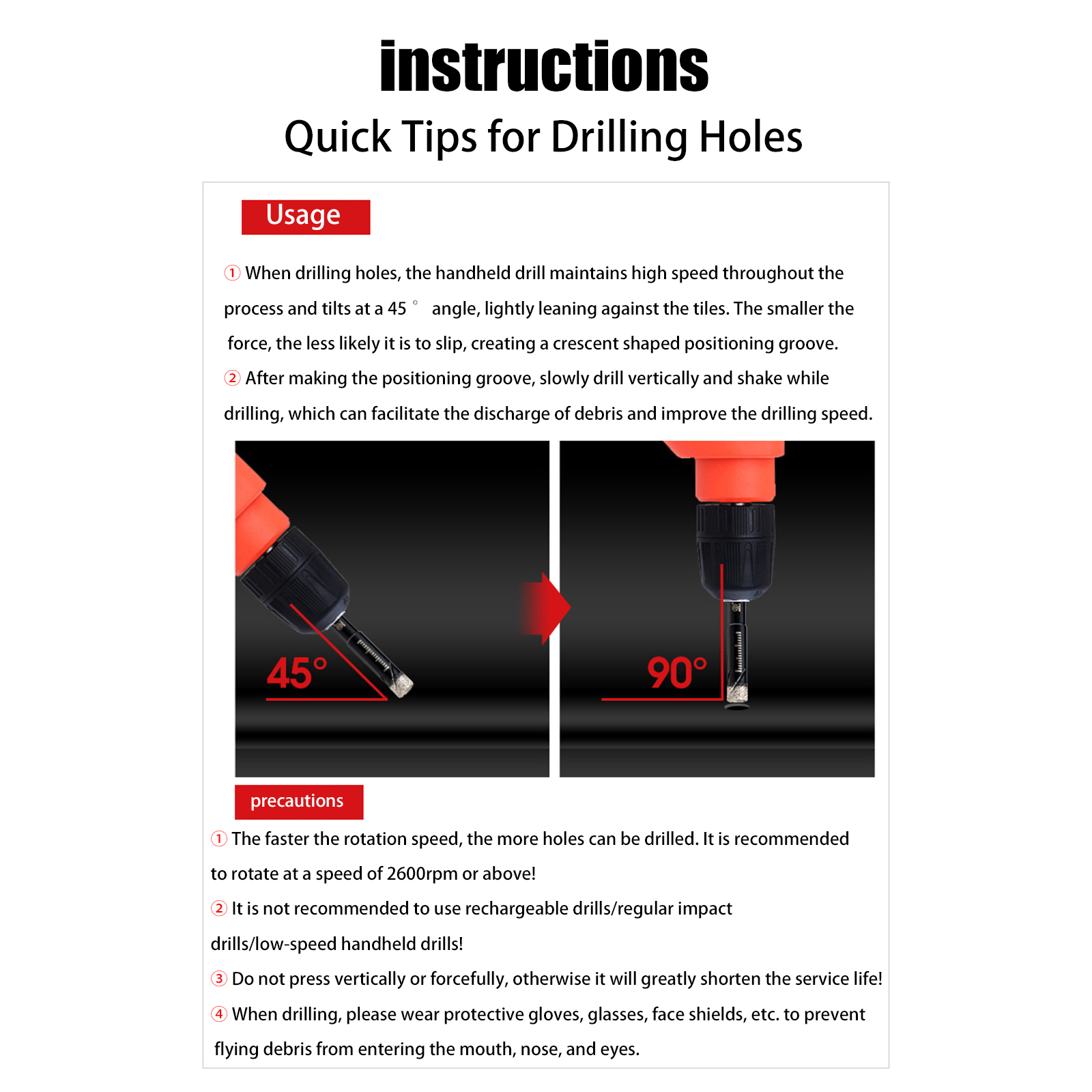 instructions

Quick Tips for Drilling Holes

Usage

① When drilling holes, the handheld drill maintains high speed throughout the process and tilts at a 45 ° angle, lightly leaning against the tiles. The smaller the force, the less likely it is to slip, creating a crescent shaped positioning groove.

② After making the positioning groove, slowly drill vertically and shake while drilling, which can facilitate the discharge of debris and improve the drilling speed.

45°

90°

precautions

① The faster the rotation speed, the more holes can be drilled. It is recommended to rotate at a speed of 2600rpm or above!

② It is not recommended to use rechargeable drills/regular impact drills/low-speed handheld drills!

③ Do not press vertically or forcefully, otherwise it will greatly shorten the service life!

④ When drilling, please wear protective gloves, glasses, face shields, etc. to prevent flying debris from entering the mouth, nose, and eyes.