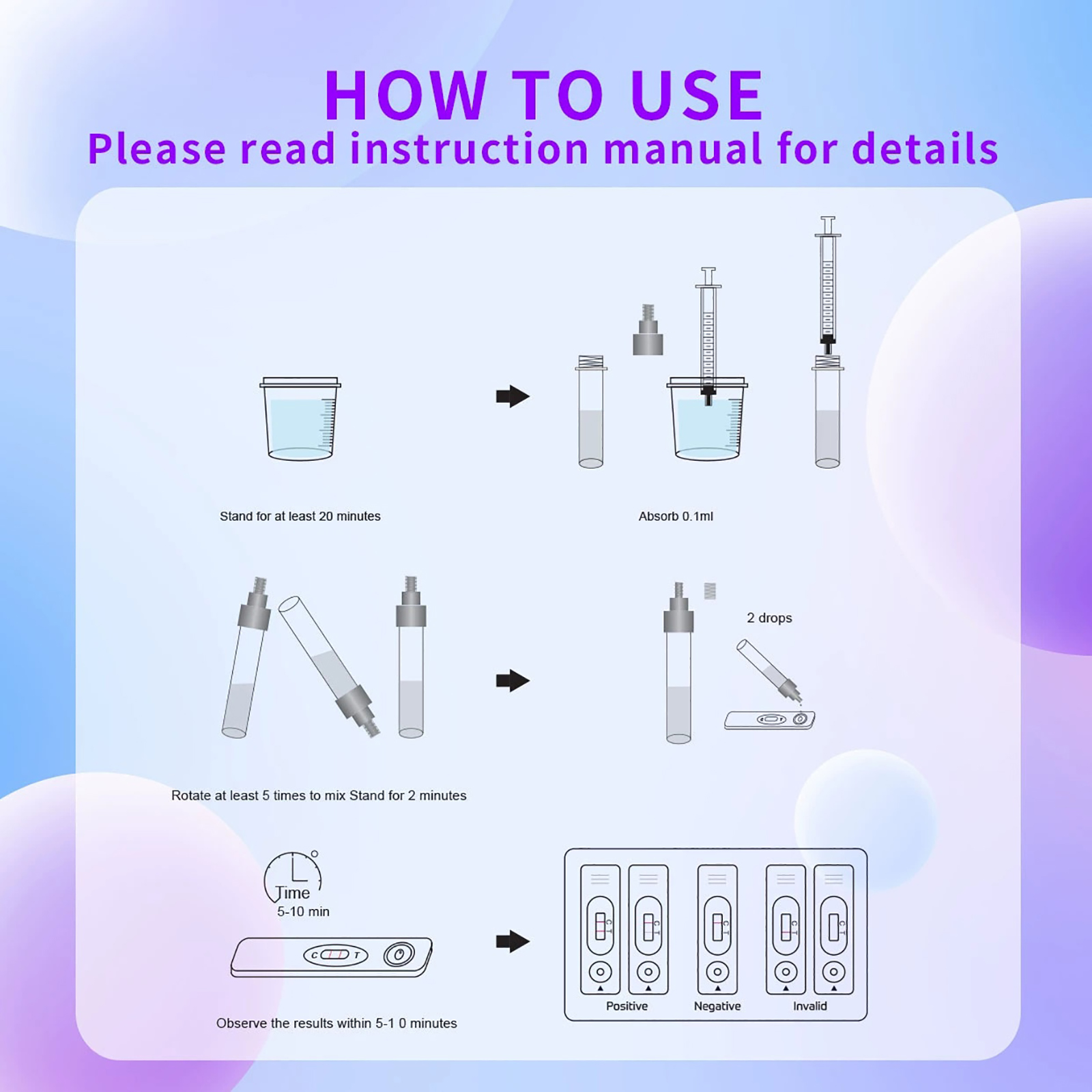 HOW TO USE
Please read instruction manual for details

Stand for at least 20 minutes

Absorb 0.1ml

Rotate at least 5 times to mix Stand for 2 minutes

2 drops

Time
5-10 min

C T

Observe the results within 5-1 0 minutes

C T C T C T C T C T

Positive Negative Invalid