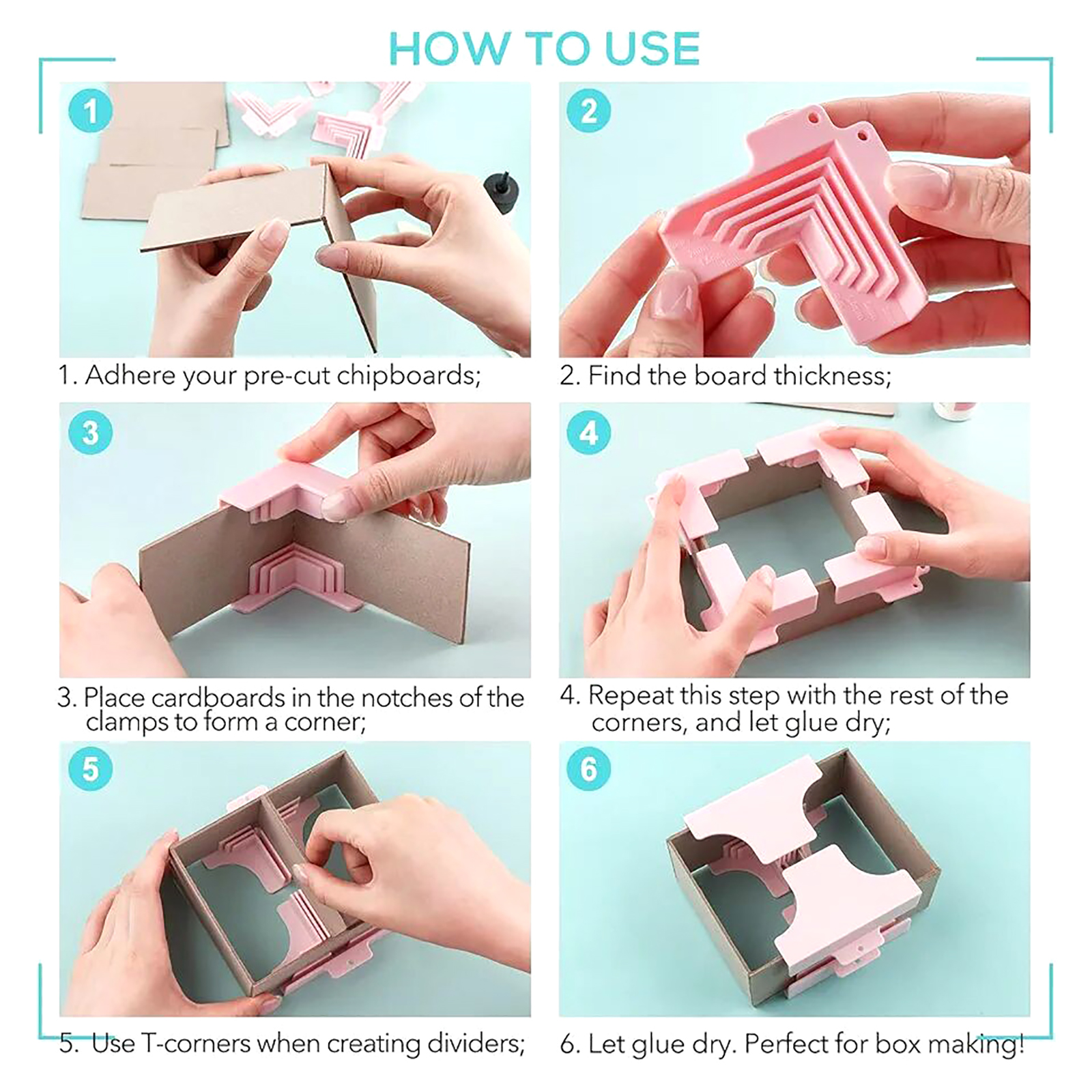 HOW TO USE

1

1. Adhere your pre-cut chipboards;

2

2. Find the board thickness;

3

3. Place cardboards in the notches of the clamps to form a corner;

4

4. Repeat this step with the rest of the corners, and let glue dry;

5

5. Use T-corners when creating dividers;

6

6. Let glue dry. Perfect for box making!