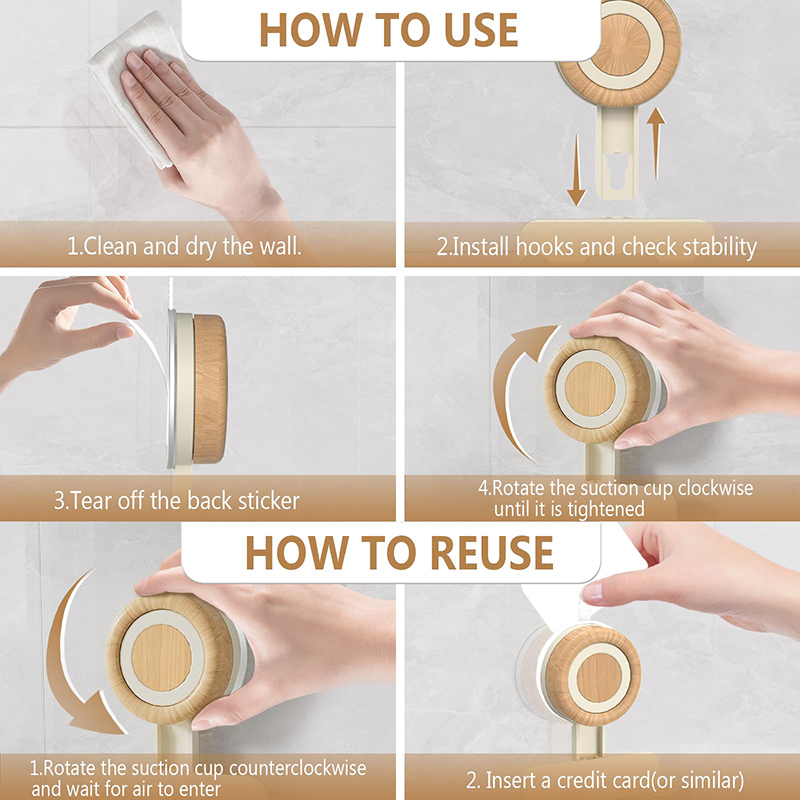 HOW TO USE

1.Clean and dry the wall.

2.Install hooks and check stability

3.Tear off the back sticker

4.Rotate the suction cup clockwise until it is tightened

HOW TO REUSE

1.Rotate the suction cup counterclockwise and wait for air to enter

2. Insert a credit card(or similar)