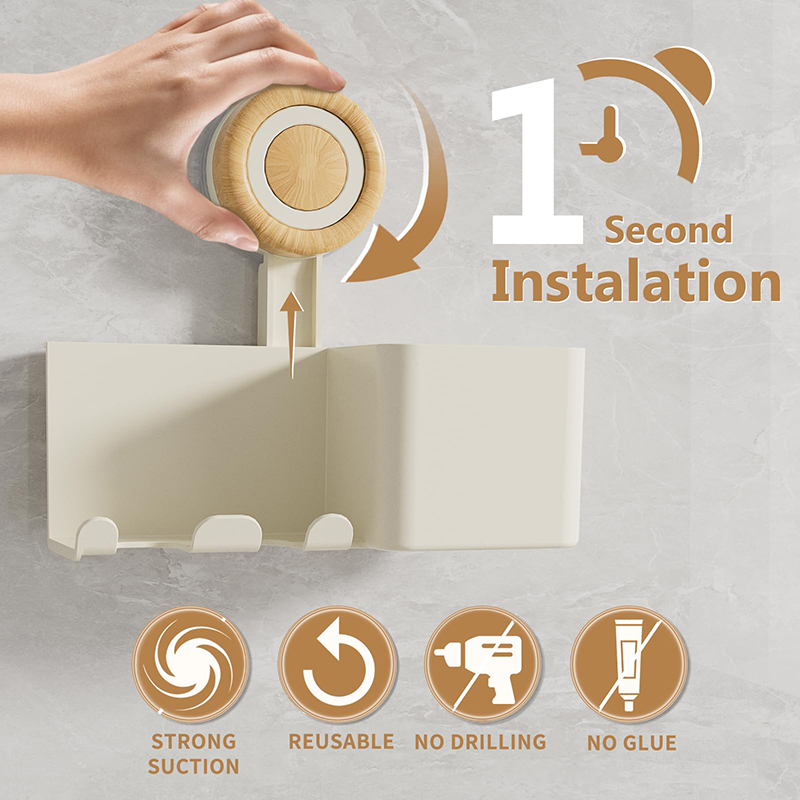 1 Second Instalation

STRONG SUCTION

REUSABLE

NO DRILLING

NO GLUE