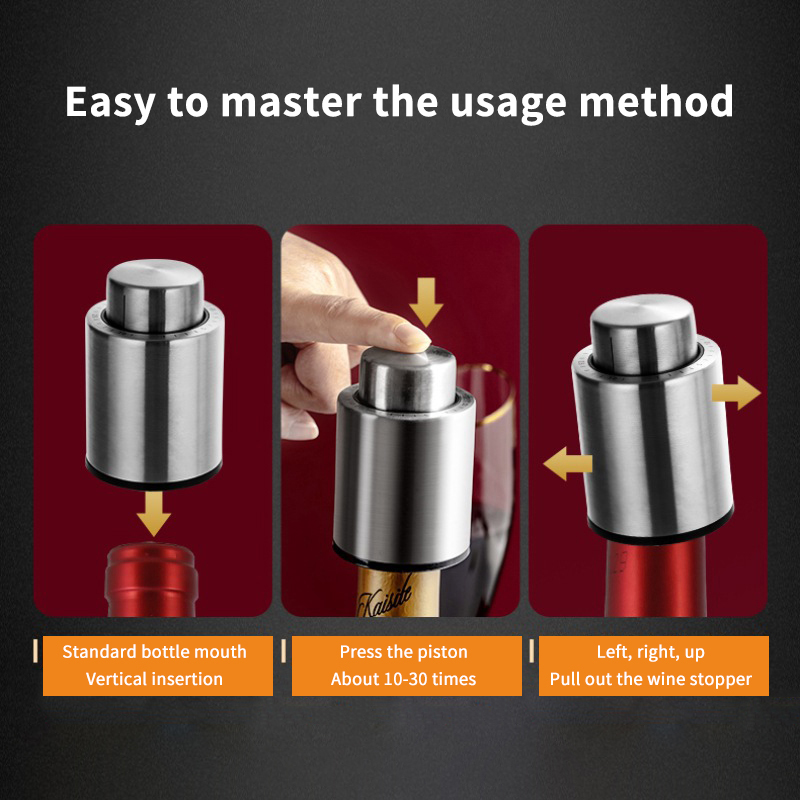 Easy to master the usage method

Kaisite

Standard bottle mouth
Vertical insertion

Press the piston
About 10-30 times

Left, right, up
Pull out the wine stopper