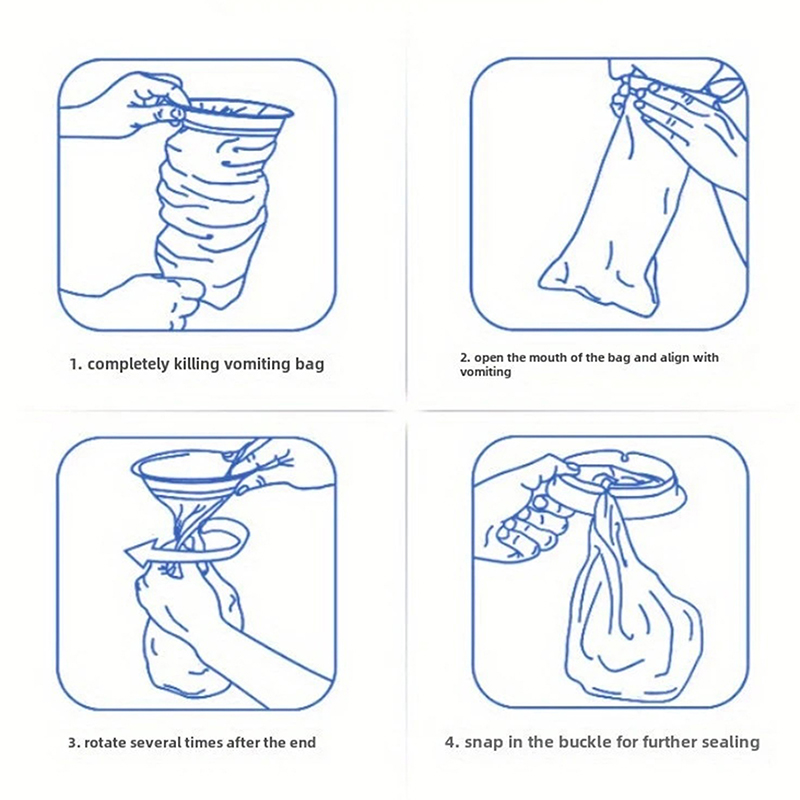 1. completely killing vomiting bag

2. open the mouth of the bag and align with vomiting

3. rotate several times after the end

4. snap in the buckle for further sealing