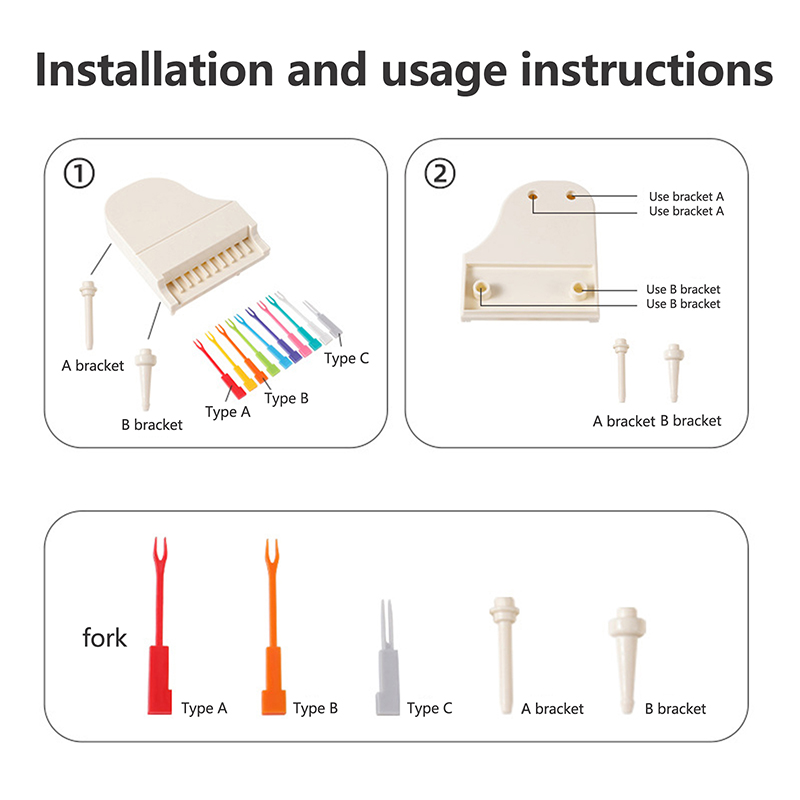 Installation and usage instructions

①

A bracket

B bracket

Type A

Type B

Type C

②

Use bracket A
Use bracket A

Use B bracket
Use B bracket

A bracket B bracket

fork

Type A

Type B

Type C

A bracket

B bracket