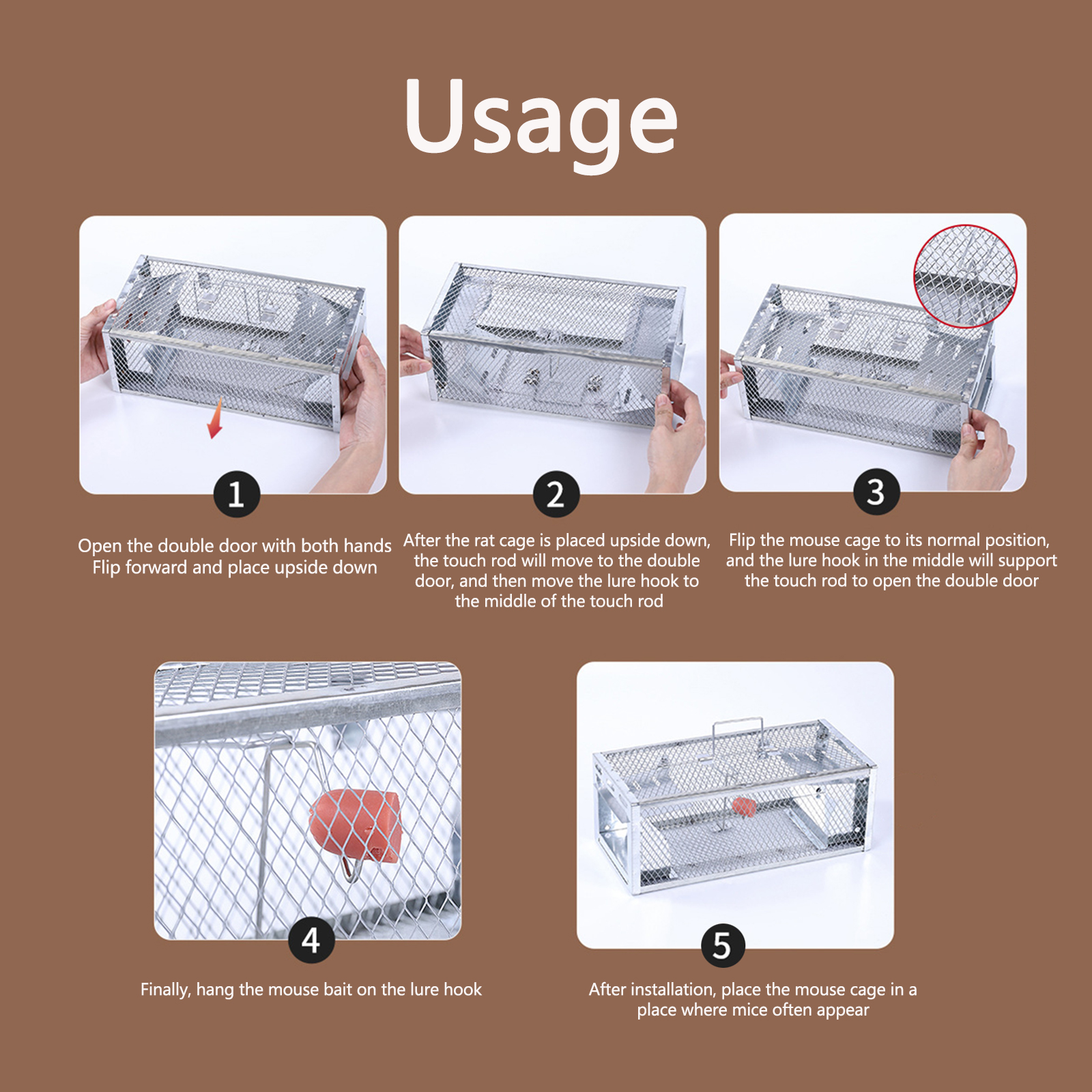 Usage

1

Open the double door with both hands
Flip forward and place upside down

2

After the rat cage is placed upside down, the touch rod will move to the double door, and then move the lure hook to the middle of the touch rod

3

Flip the mouse cage to its normal position, and the lure hook in the middle will support the touch rod to open the double door

4

Finally, hang the mouse bait on the lure hook

5

After installation, place the mouse cage in a place where mice often appear