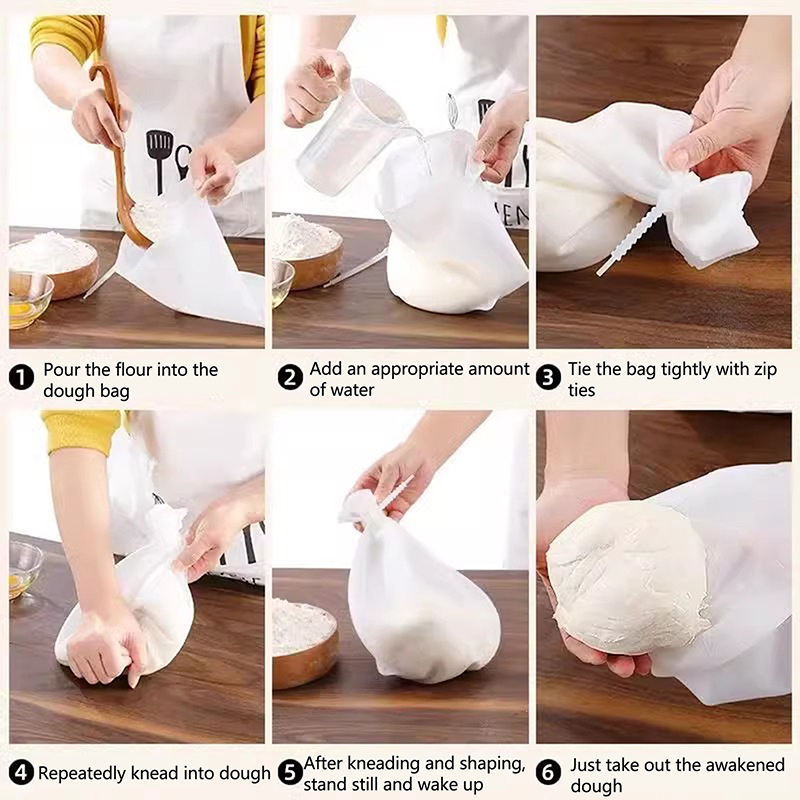 1 Pour the flour into the dough bag

2 Add an appropriate amount of water

3 Tie the bag tightly with zip ties

4 Repeatedly knead into dough

5 After kneading and shaping, stand still and wake up

6 Just take out the awakened dough