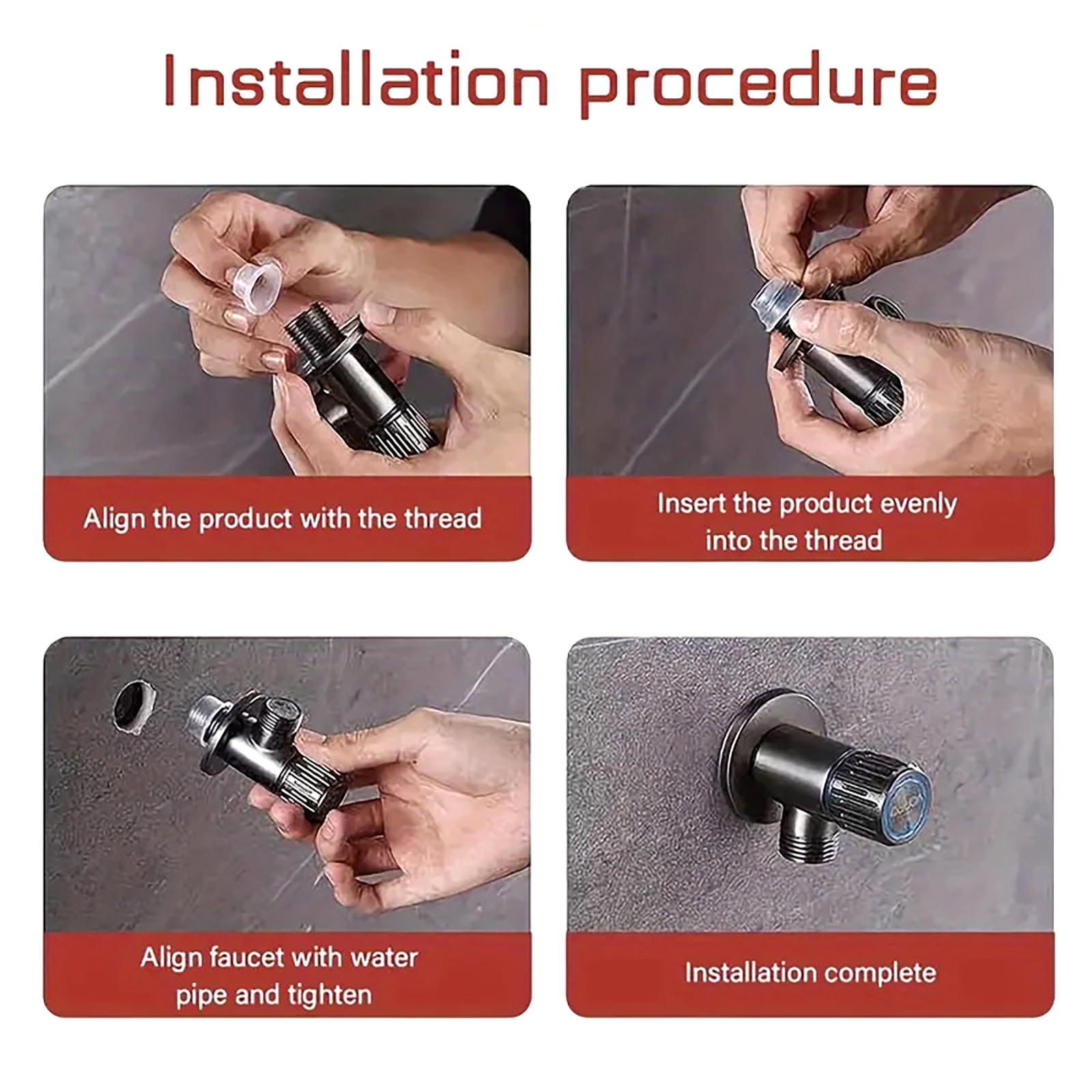 Installation procedure

Align the product with the thread

Insert the product evenly into the thread

Align faucet with water pipe and tighten

Installation complete