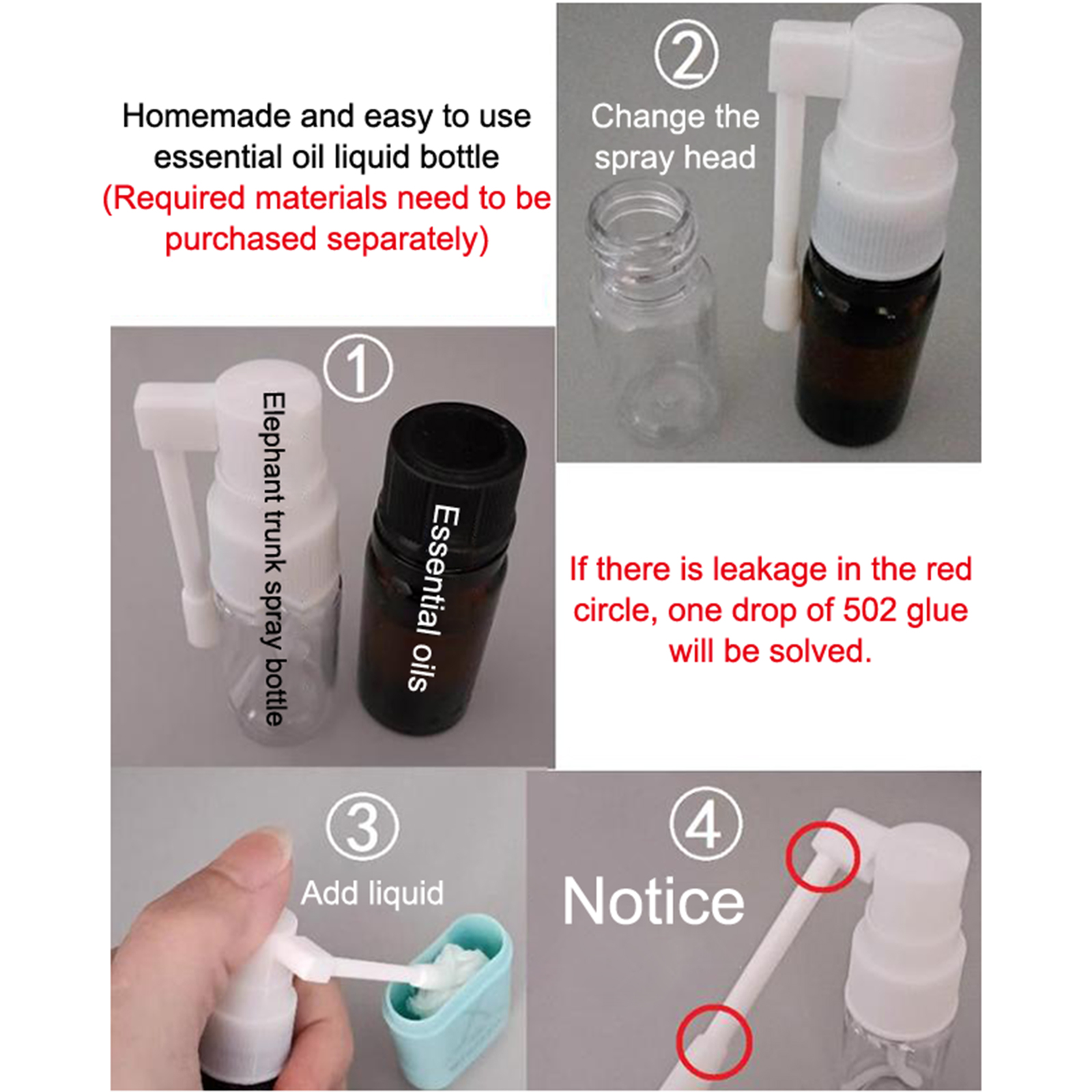 Homemade and easy to use essential oil liquid bottle
(Required materials need to be purchased separately)

②
Change the spray head

①
Elephant trunk spray bottle
Essential oils

If there is leakage in the red circle, one drop of 502 glue will be solved.

③
Add liquid

④
Notice