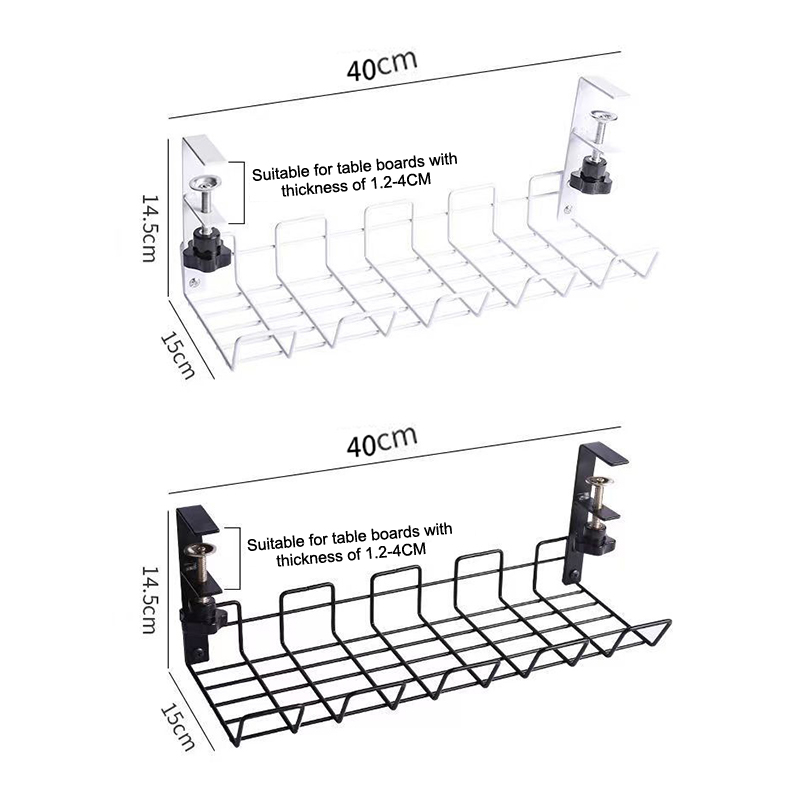 40cm

14.5cm

Suitable for table boards with thickness of 1.2-4CM

15cm

40cm

14.5cm

Suitable for table boards with thickness of 1.2-4CM

15cm