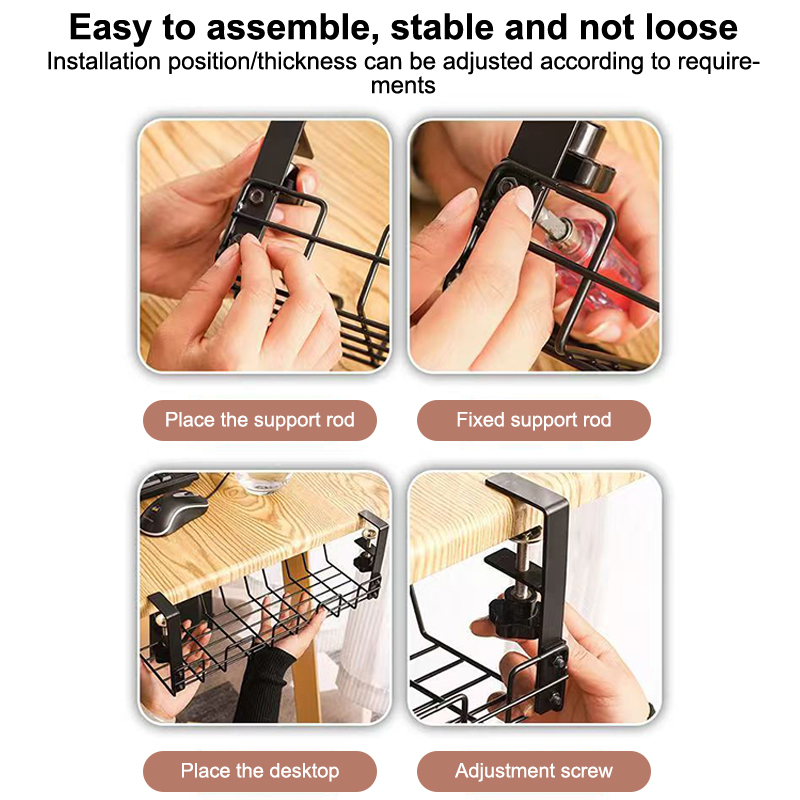 Easy to assemble, stable and not loose
Installation position/thickness can be adjusted according to requirements

Place the support rod

Fixed support rod

Place the desktop

Adjustment screw