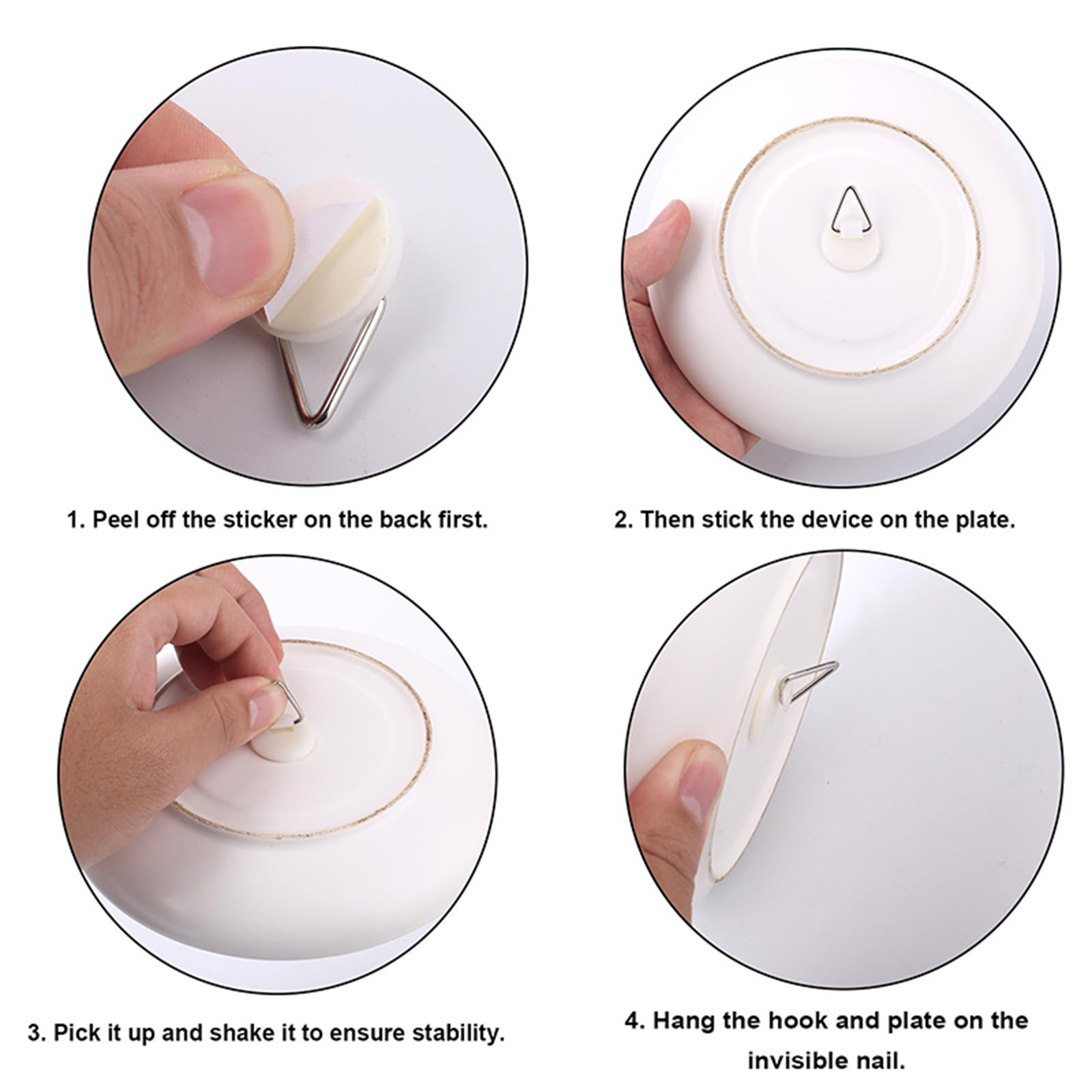 1. Peel off the sticker on the back first.

2. Then stick the device on the plate.

3. Pick it up and shake it to ensure stability.

4. Hang the hook and plate on the invisible nail.