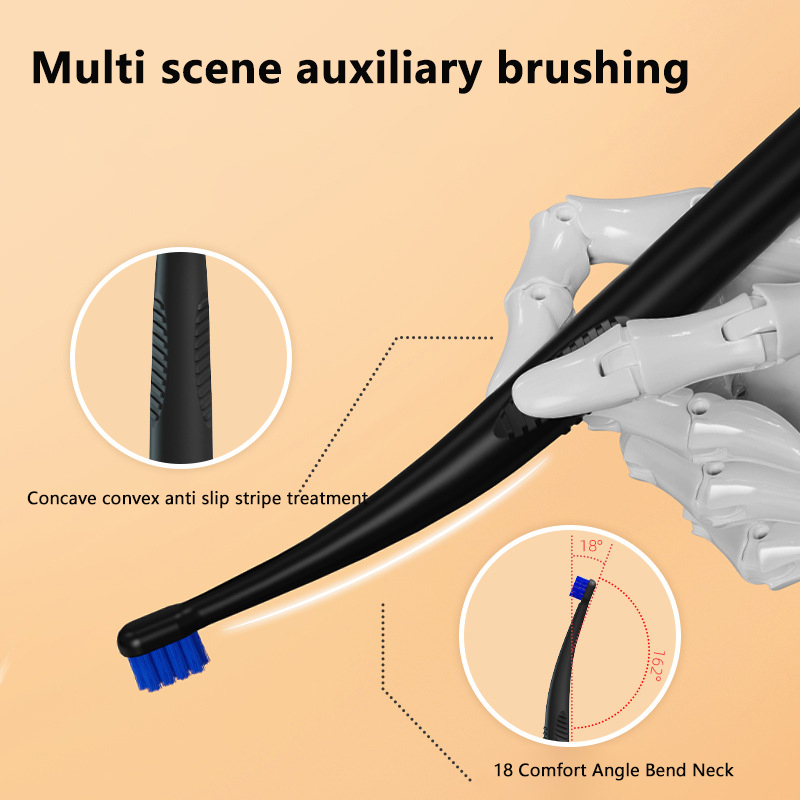 Multi scene auxiliary brushing

Concave convex anti slip stripe treatment

18°

162°

18 Comfort Angle Bend Neck