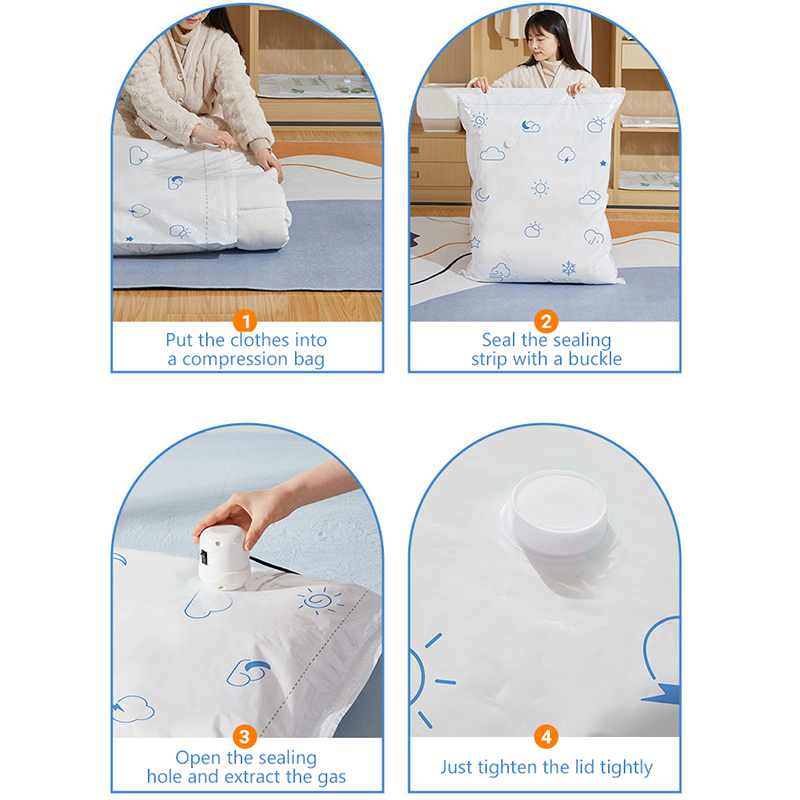 1
Put the clothes into a compression bag

2
Seal the sealing strip with a buckle

3
Open the sealing hole and extract the gas

4
Just tighten the lid tightly