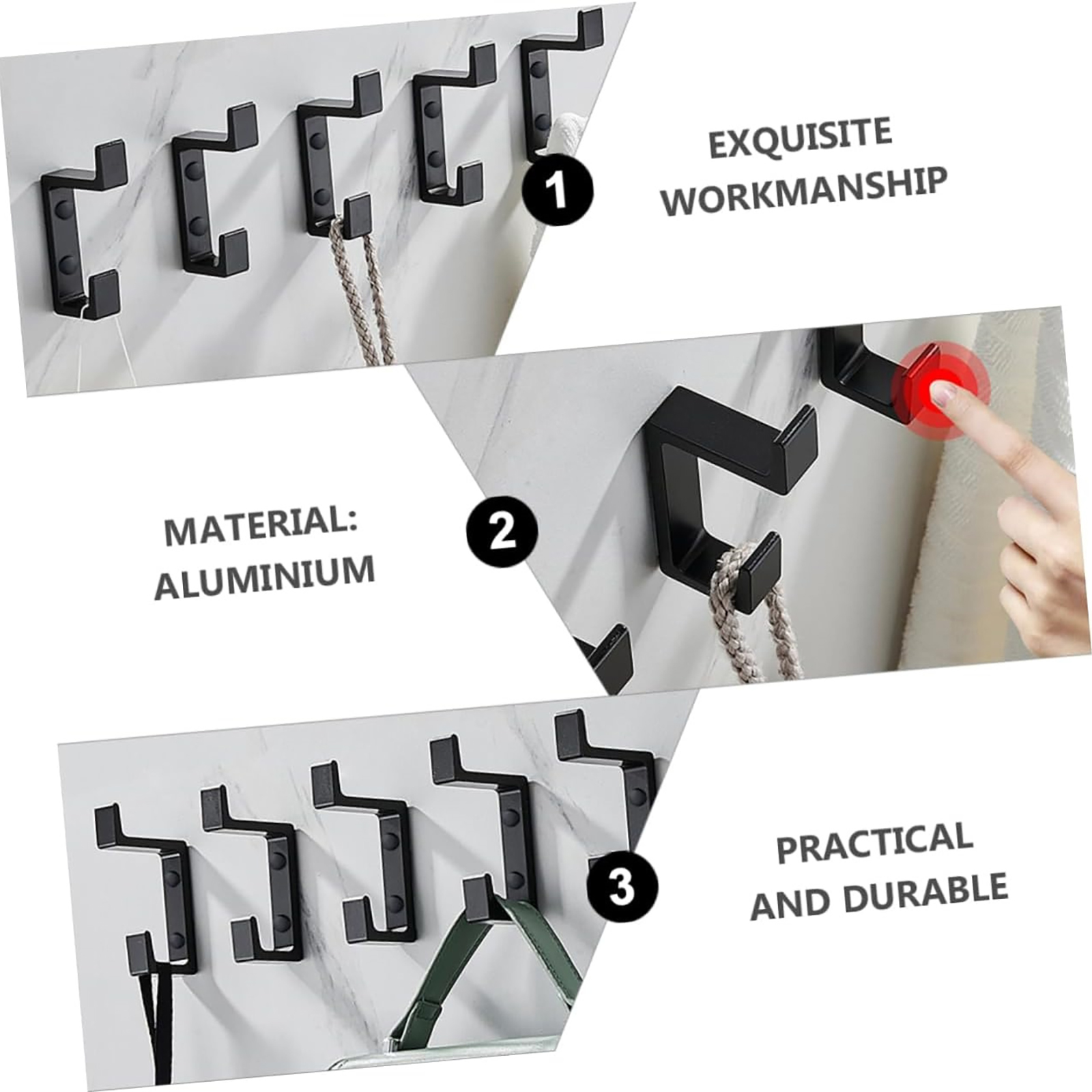 1

EXQUISITE WORKMANSHIP

MATERIAL: ALUMINIUM

2

3

PRACTICAL AND DURABLE