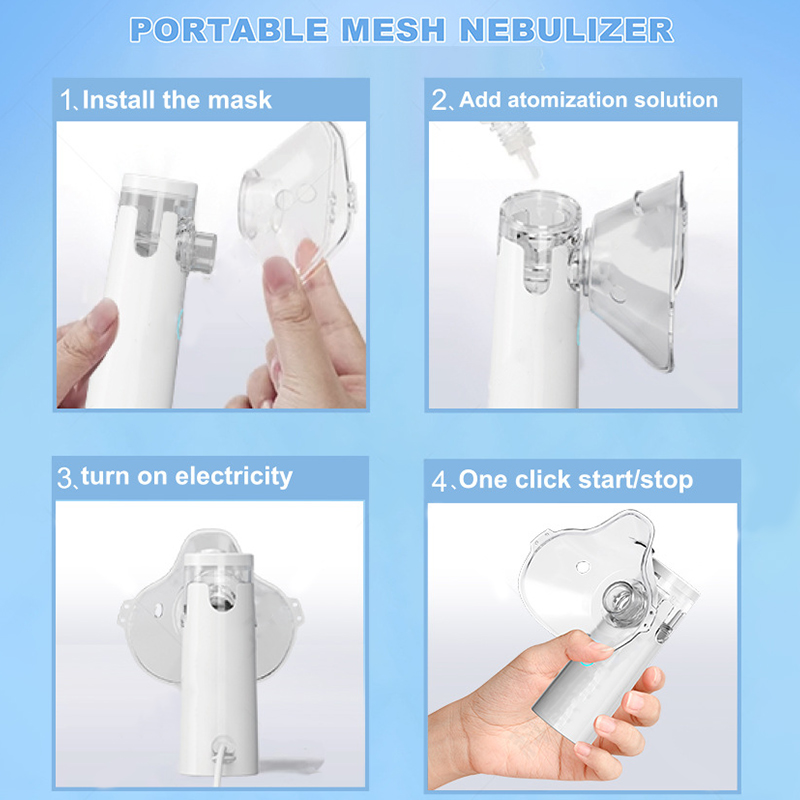 PORTABLE MESH NEBULIZER

1、Install the mask

2、Add atomization solution

3、turn on electricity

4、One click start/stop